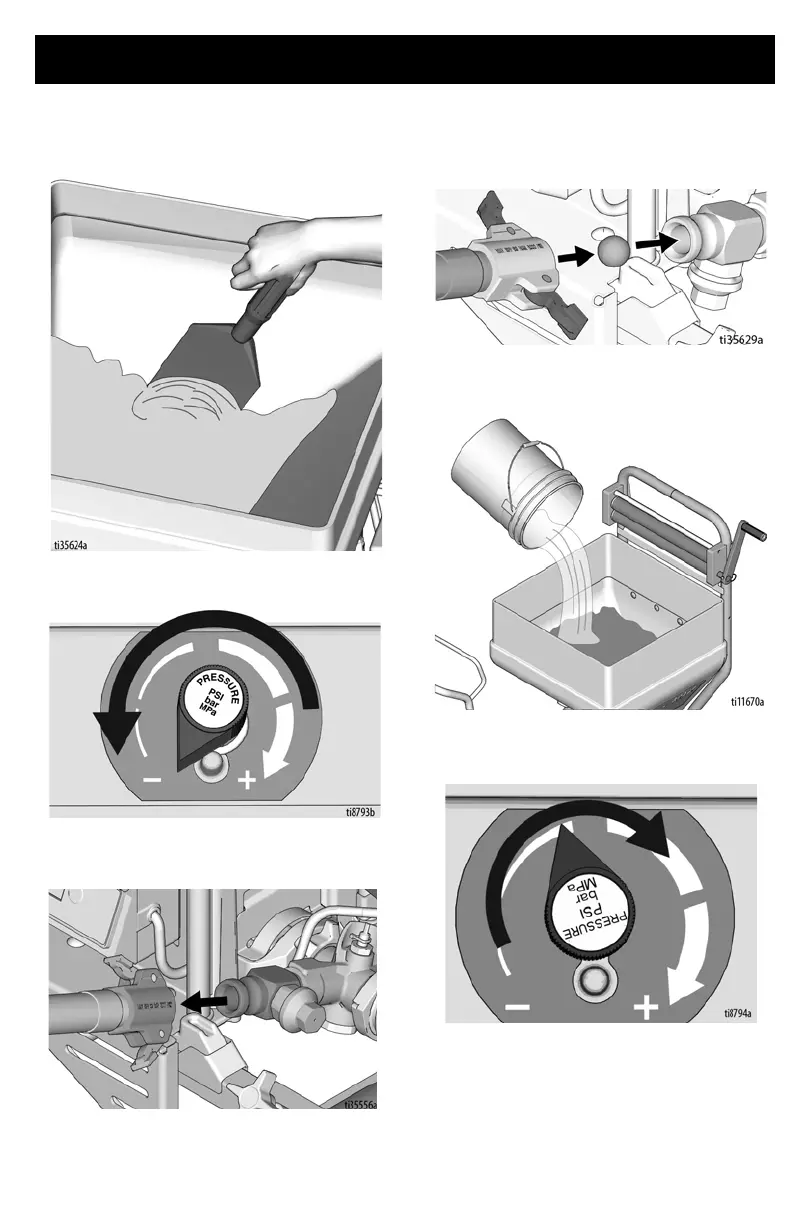 ti35624a

PRESSURE
PSI
bar
MPa
−
+
ti8793b

ti35556a

ti35629a

ti11670a

PRESSURE
PSI
bar
MPa
−
+
ti8794a