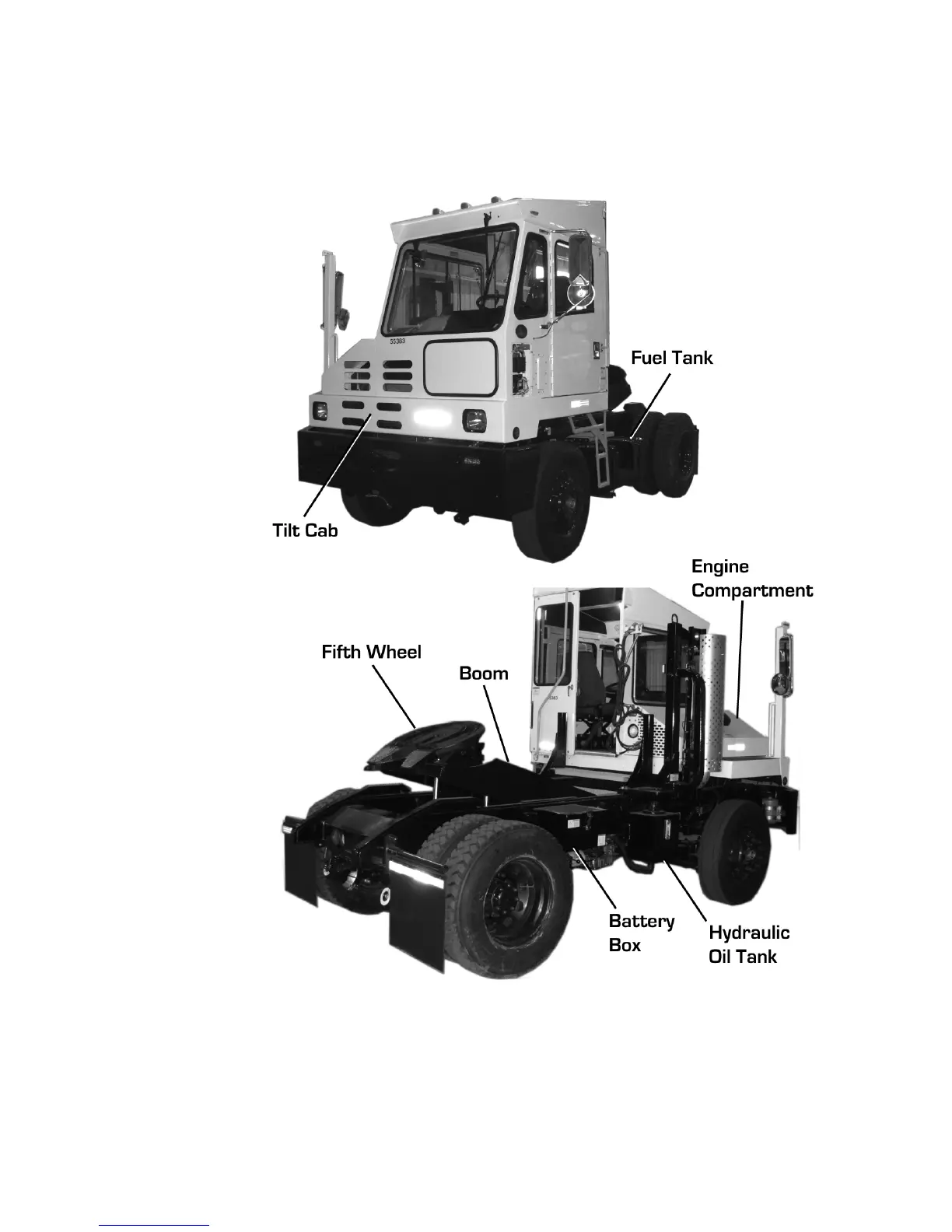 55383

Fuel Tank

Tilt Cab

Engine Compartment

Fifth Wheel

Boom

Battery Box

Hydraulic Oil Tank