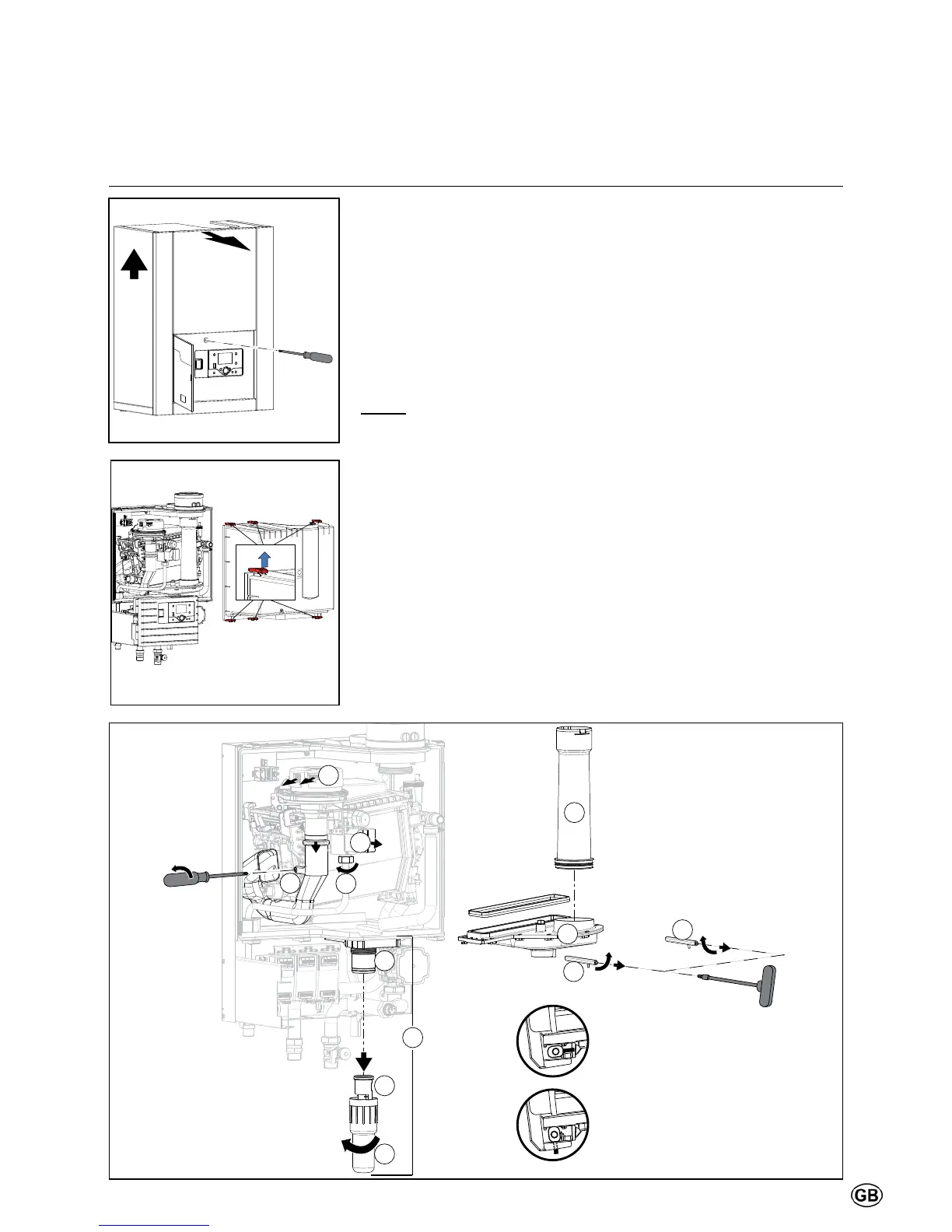 GB