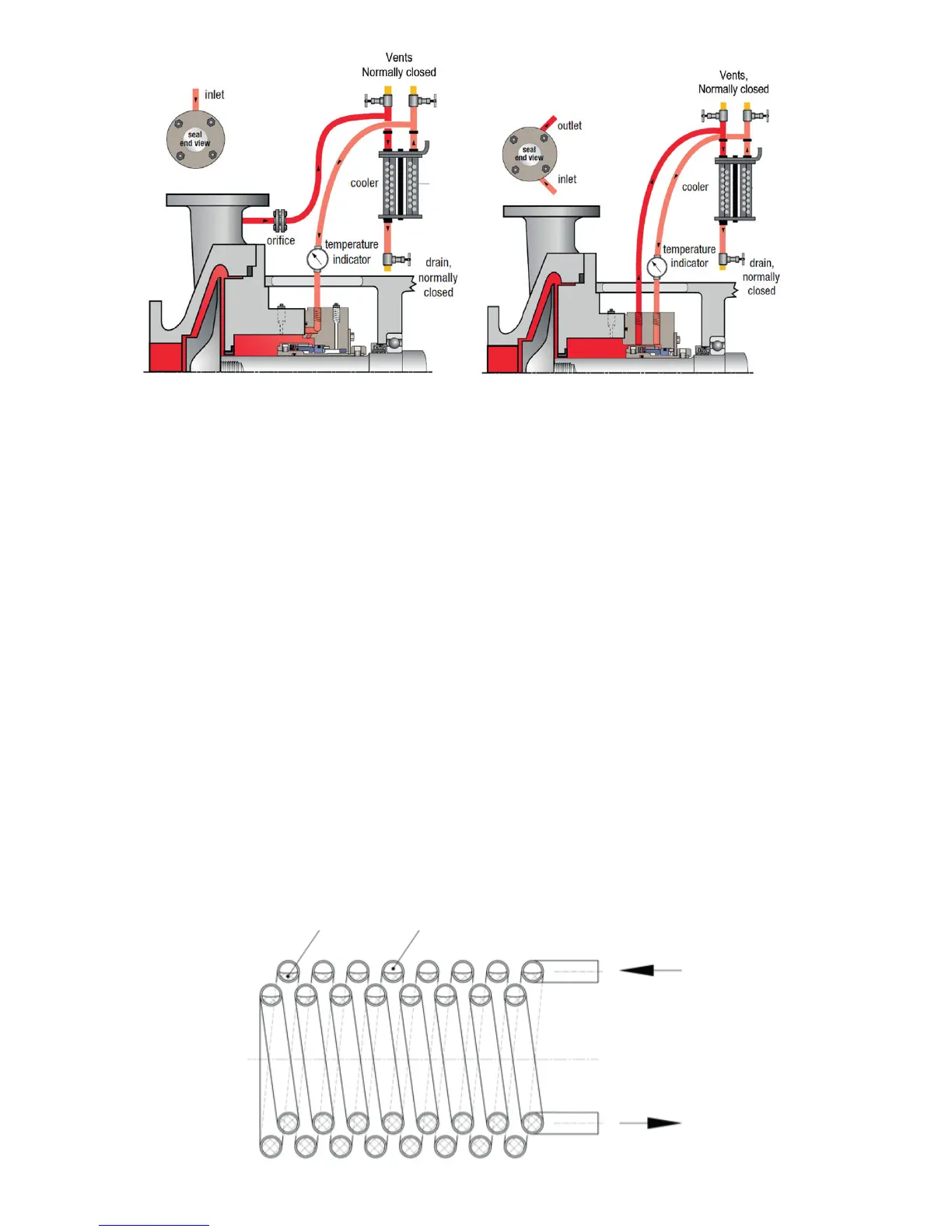 inlet

seal end view

Vents Normally closed

cooler

orifice

temperature indicator

drain, normally closed

outlet

seal end view

inlet

Vents, Normally closed

cooler

temperature indicator

drain, normally closed