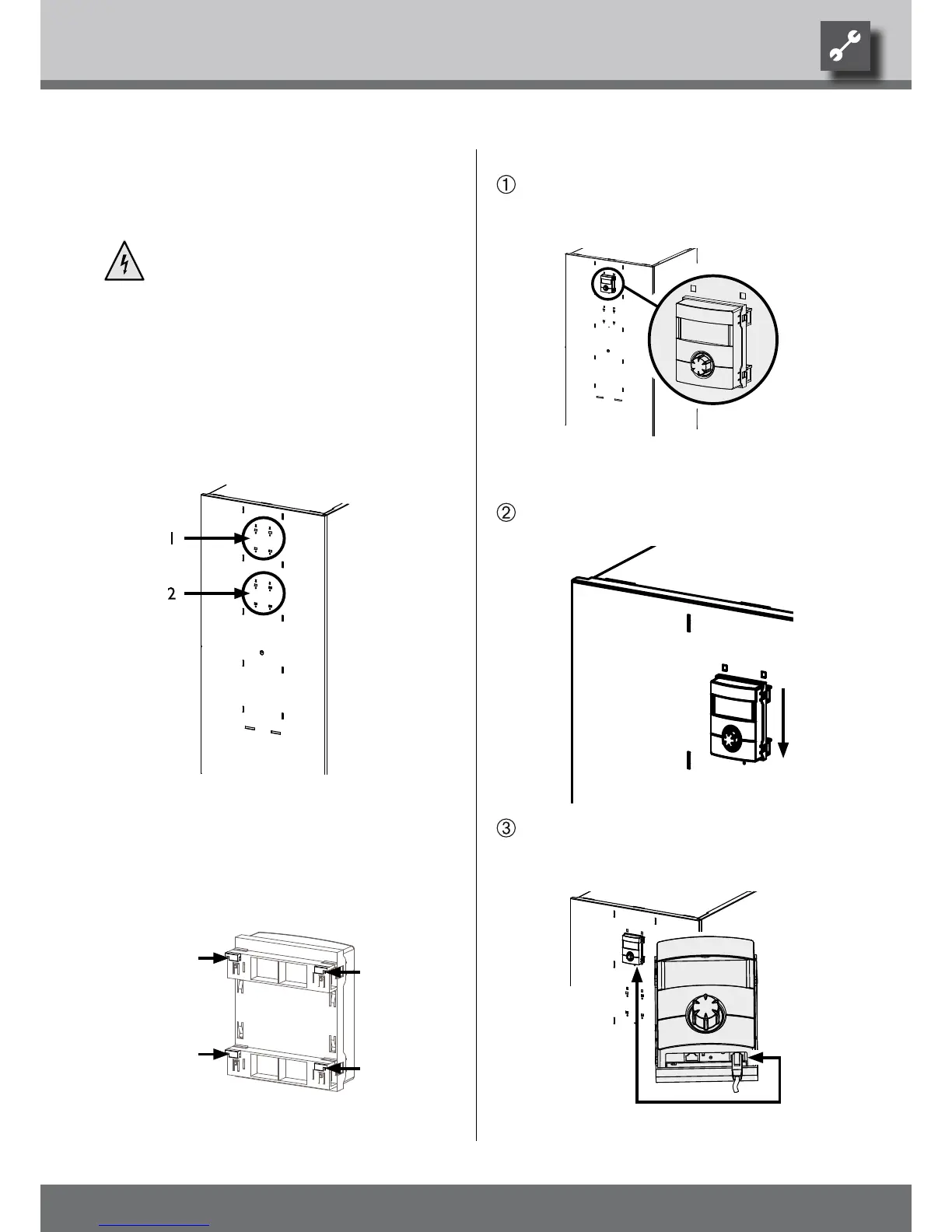 ①

1

2

②

③