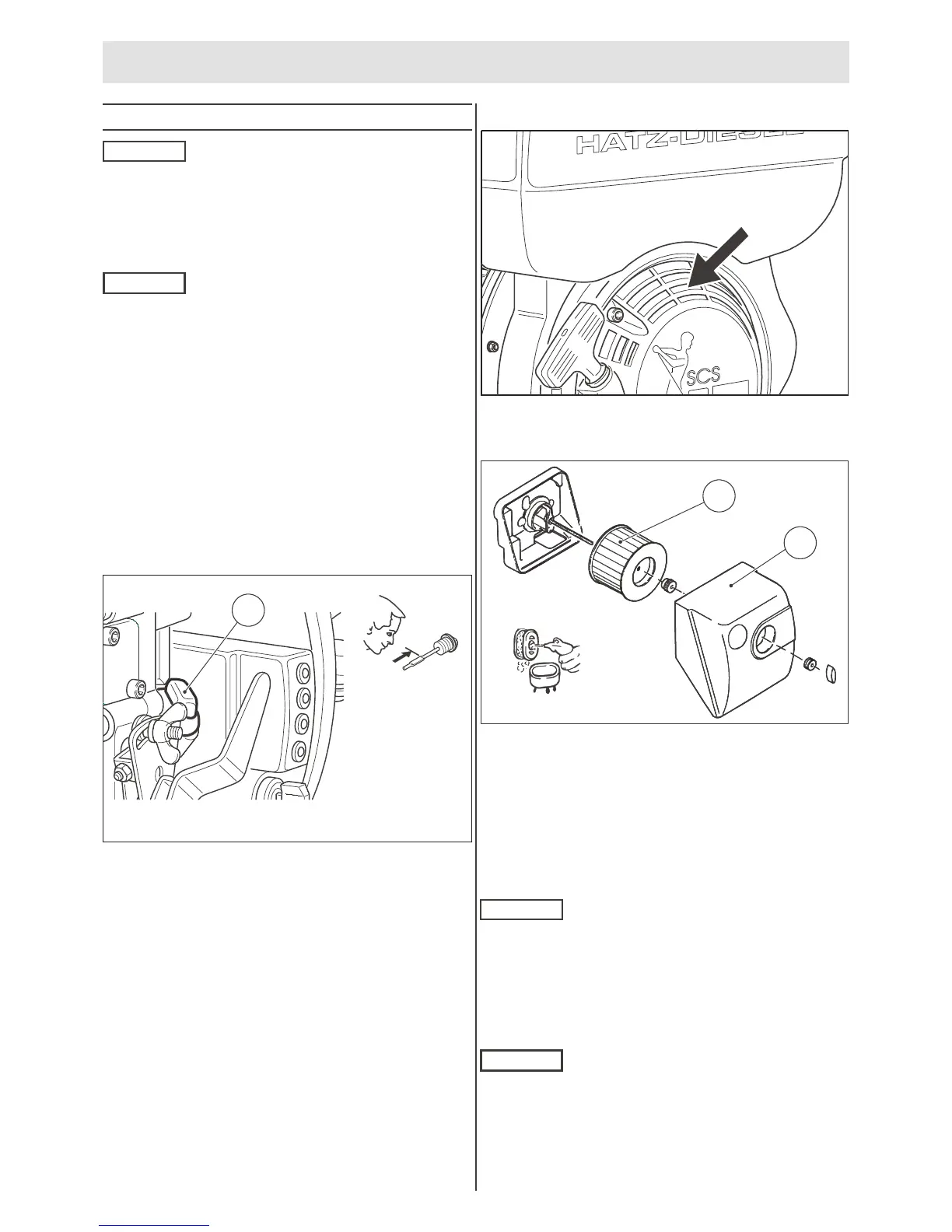 HATZ-DIESEL

SCS