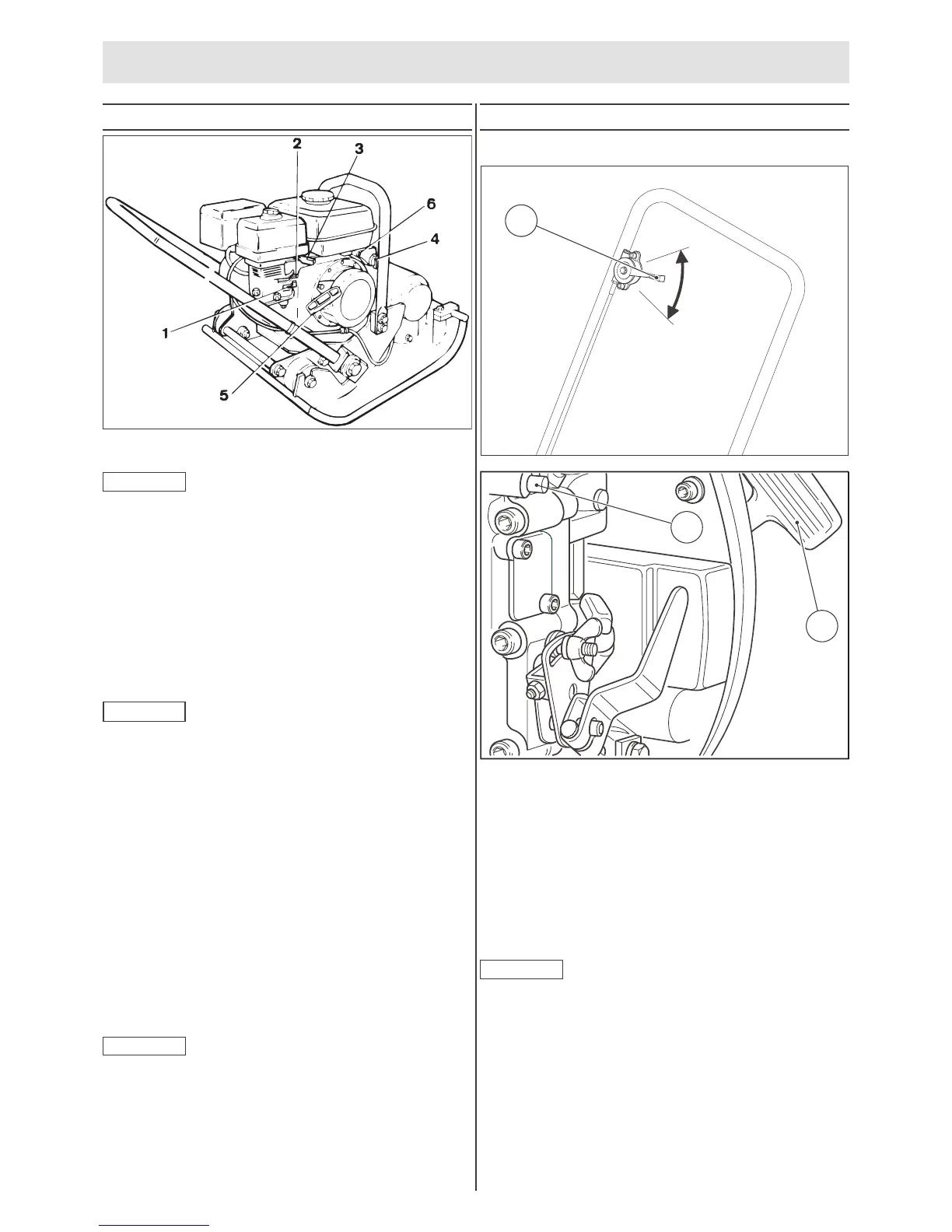 2
3
6
4
1
5