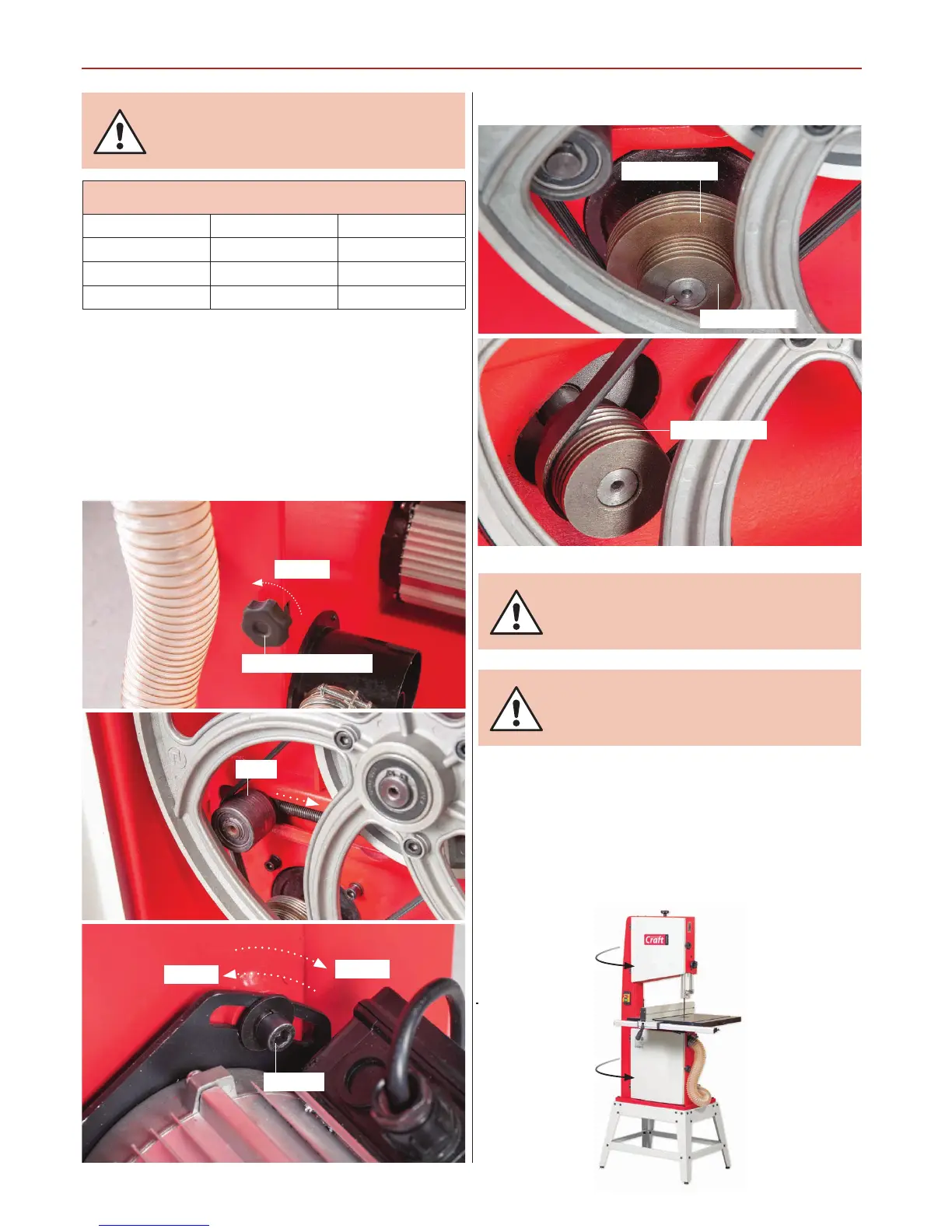 Craft