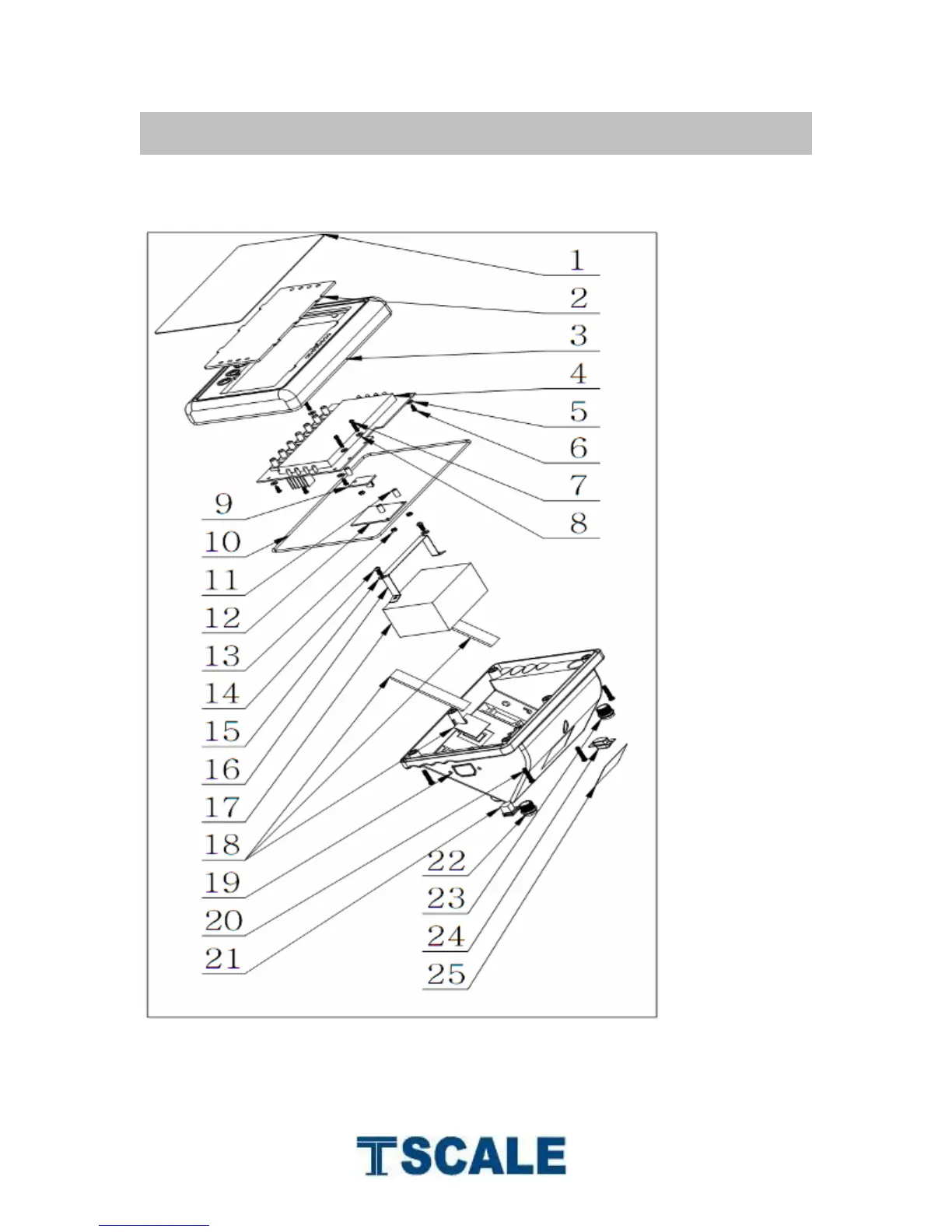 1
2
3
4
5
6
7
8
9
10
11
12
13
14
15
16
17
18
19
20
21
22
23
24
25

TSCALE