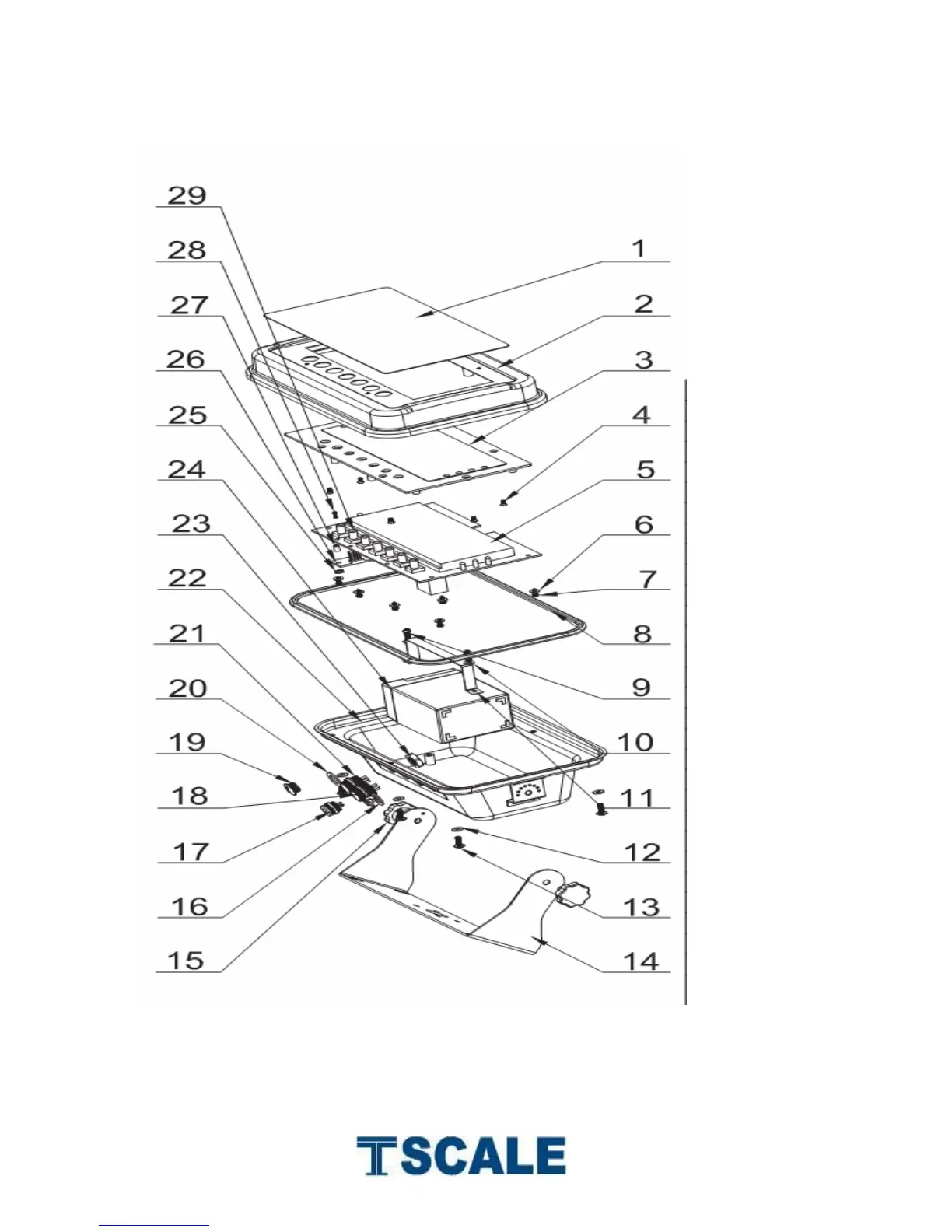 29
28
27
26
25
24
23
22
21
20
19
18
17
16
15

1
2
3
4
5
6
7
8
9
10
11
12
13
14

TSCALE