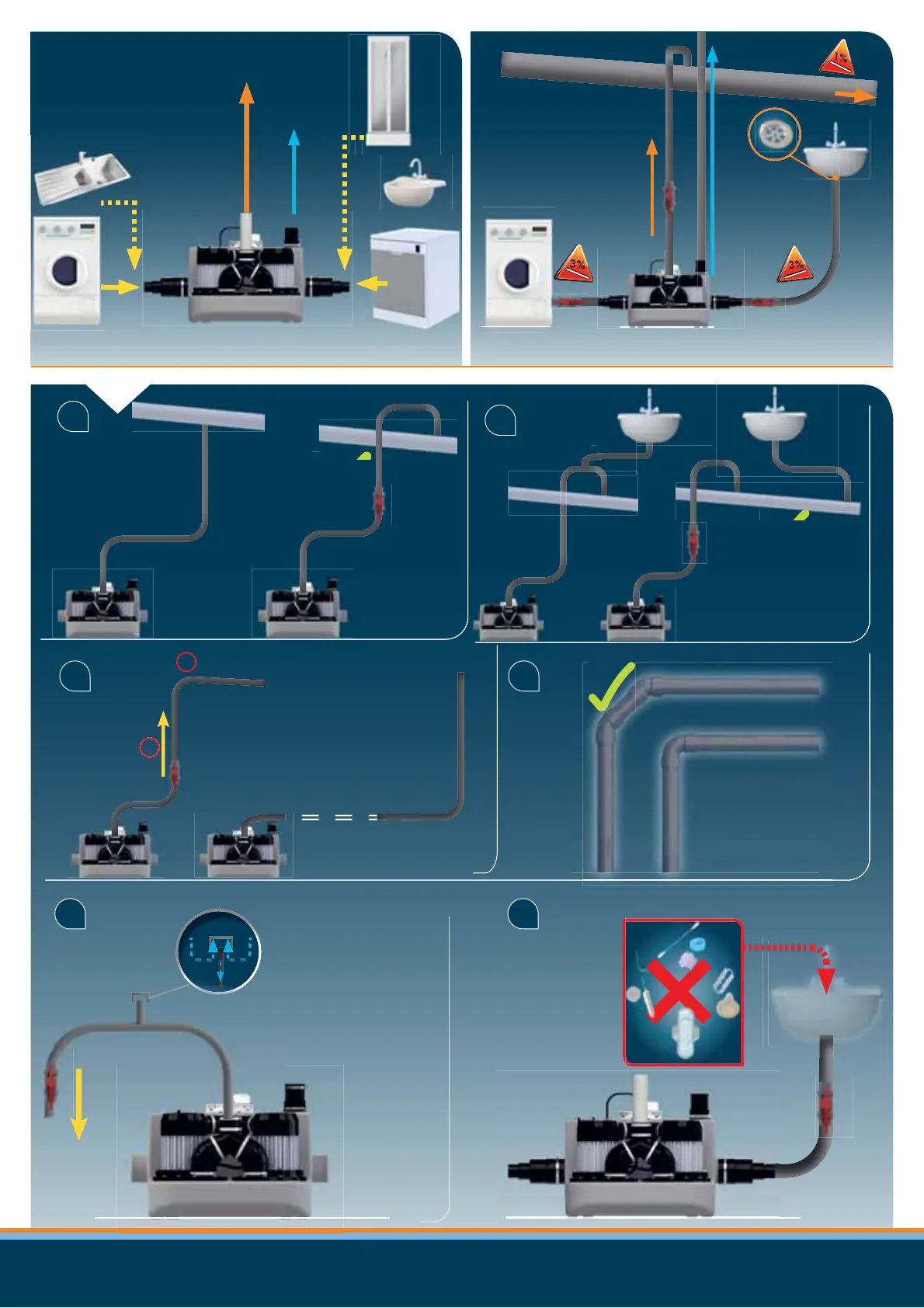 1%

3%

3%