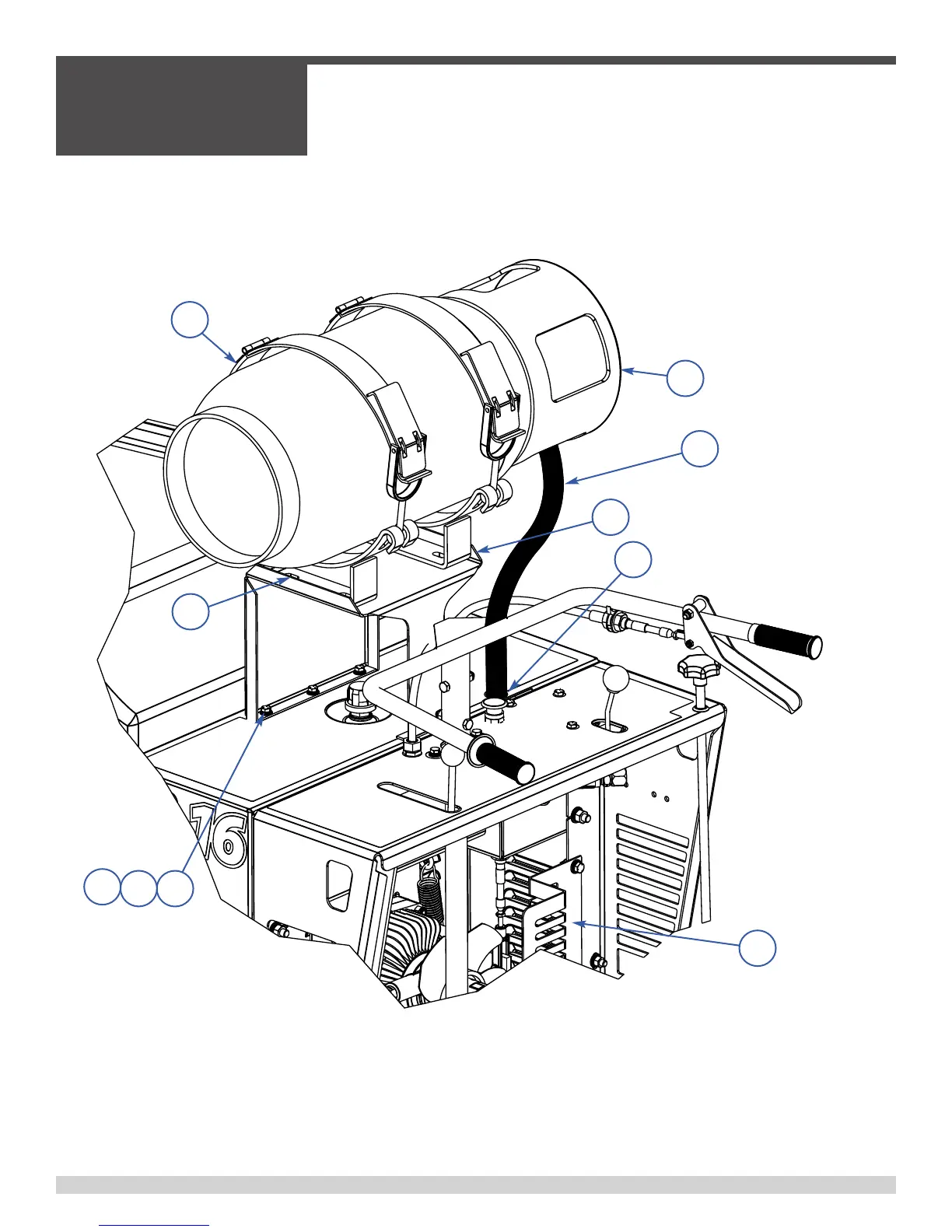 16