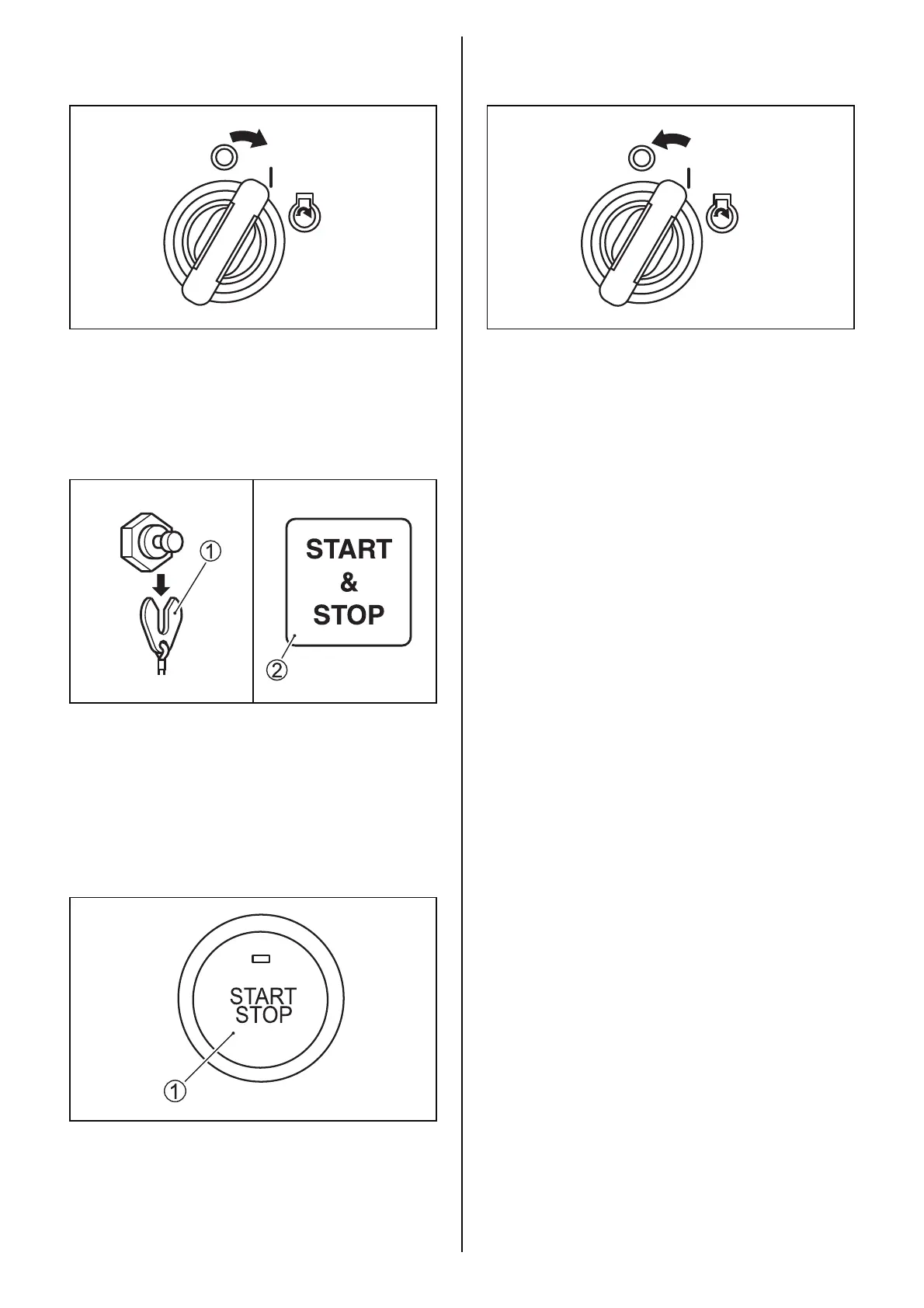 ①

START & STOP

②

START STOP

①