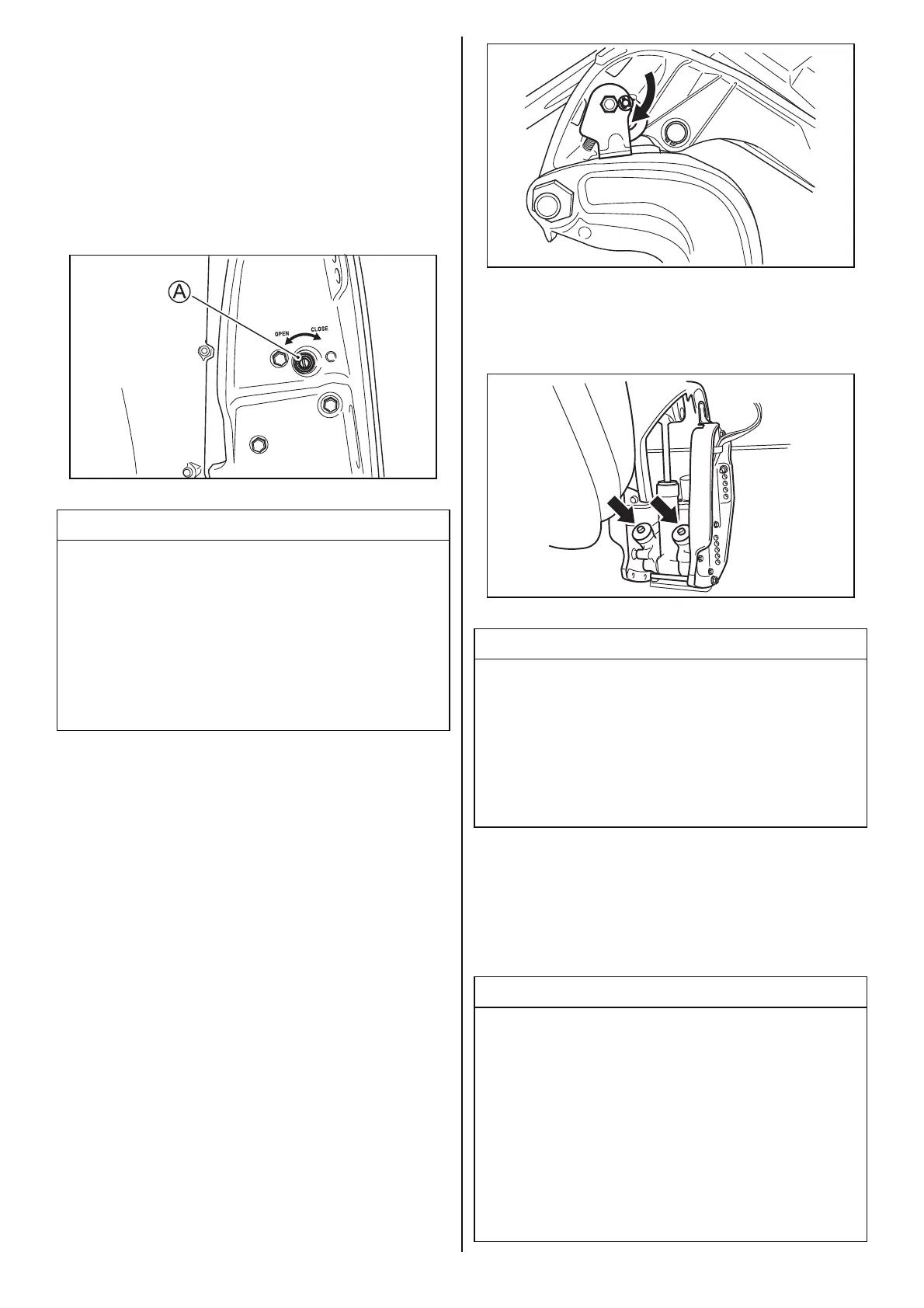 A

OPEN

CLOSE