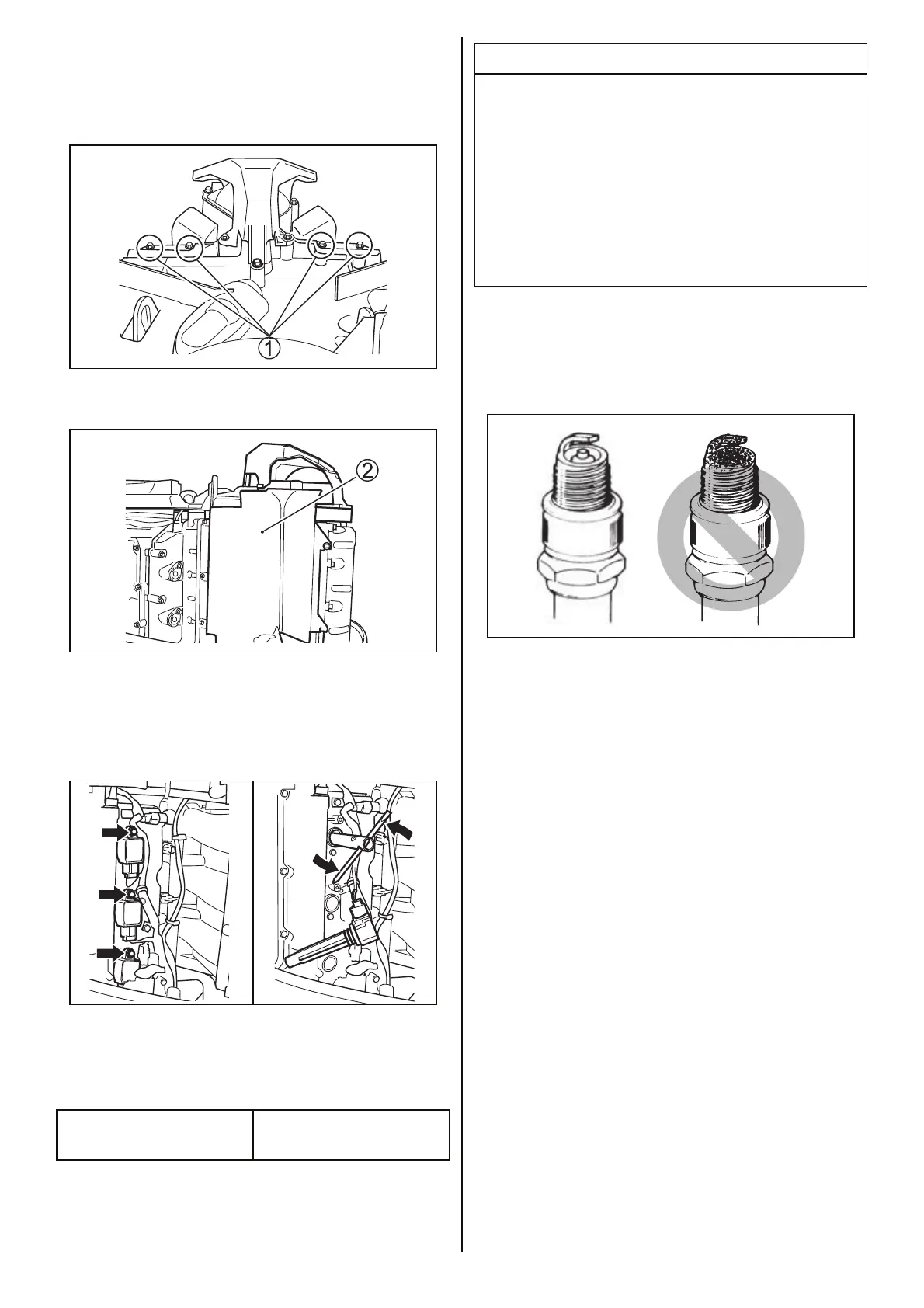 ①

②