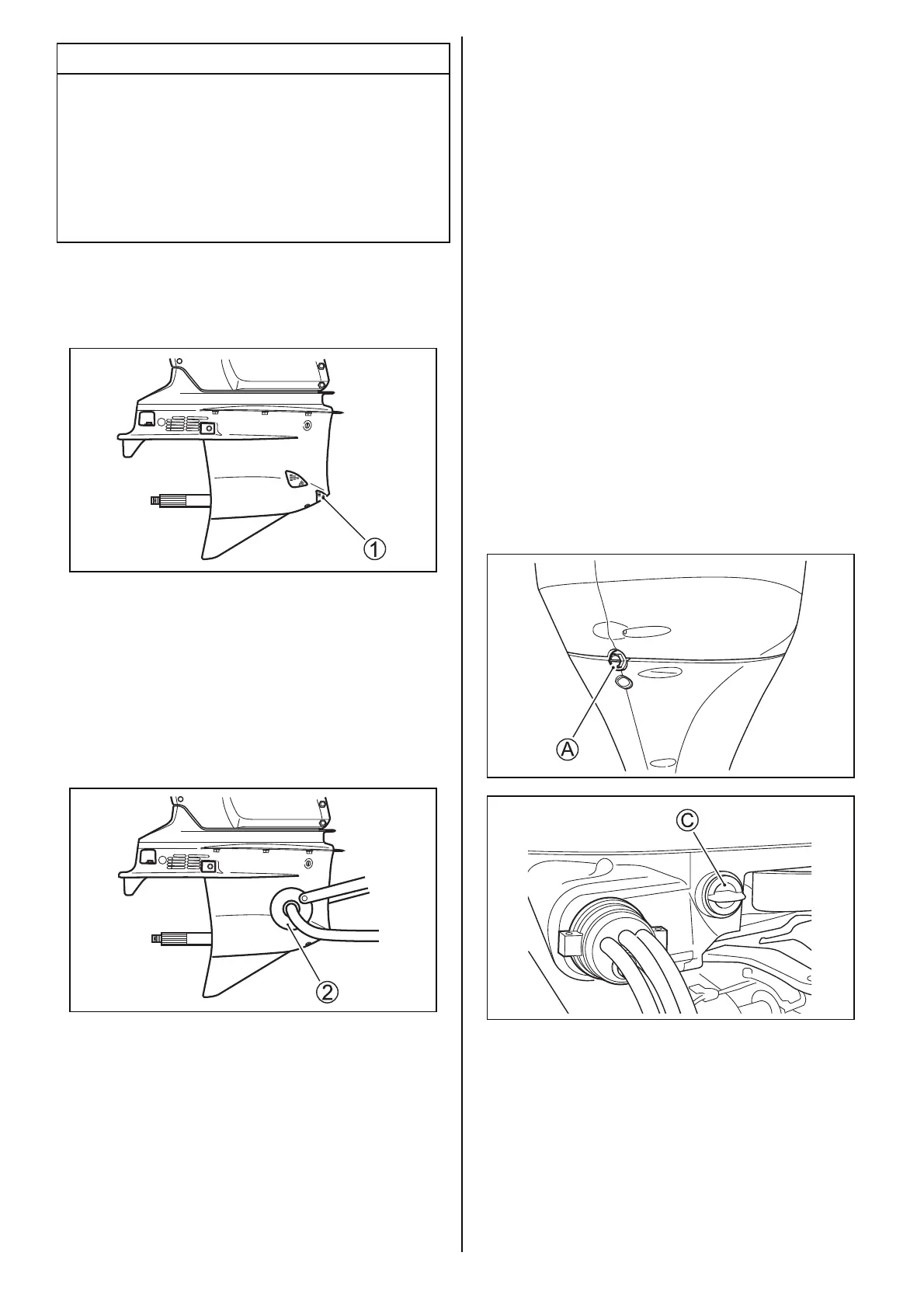 ①

②

A

C