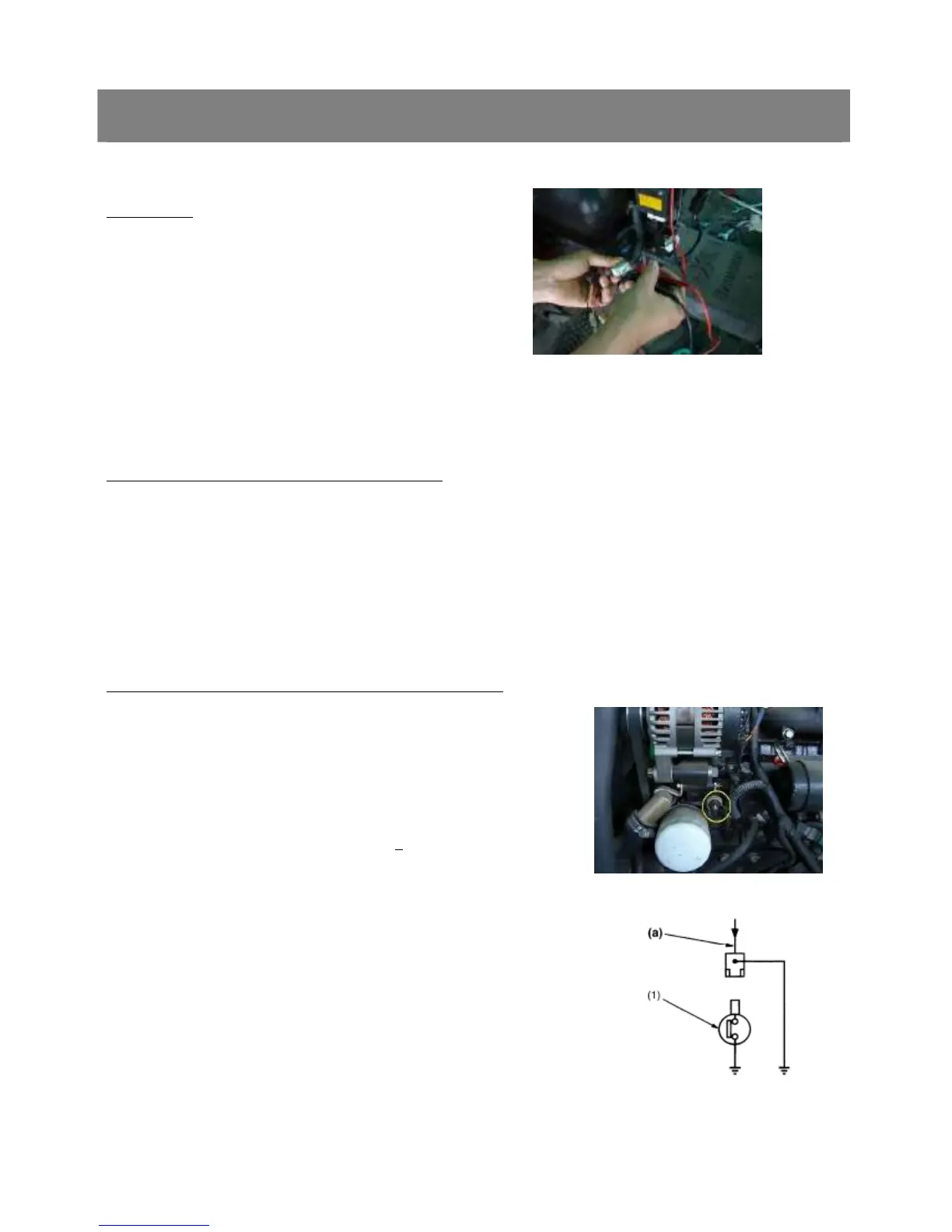 (a)

(1)