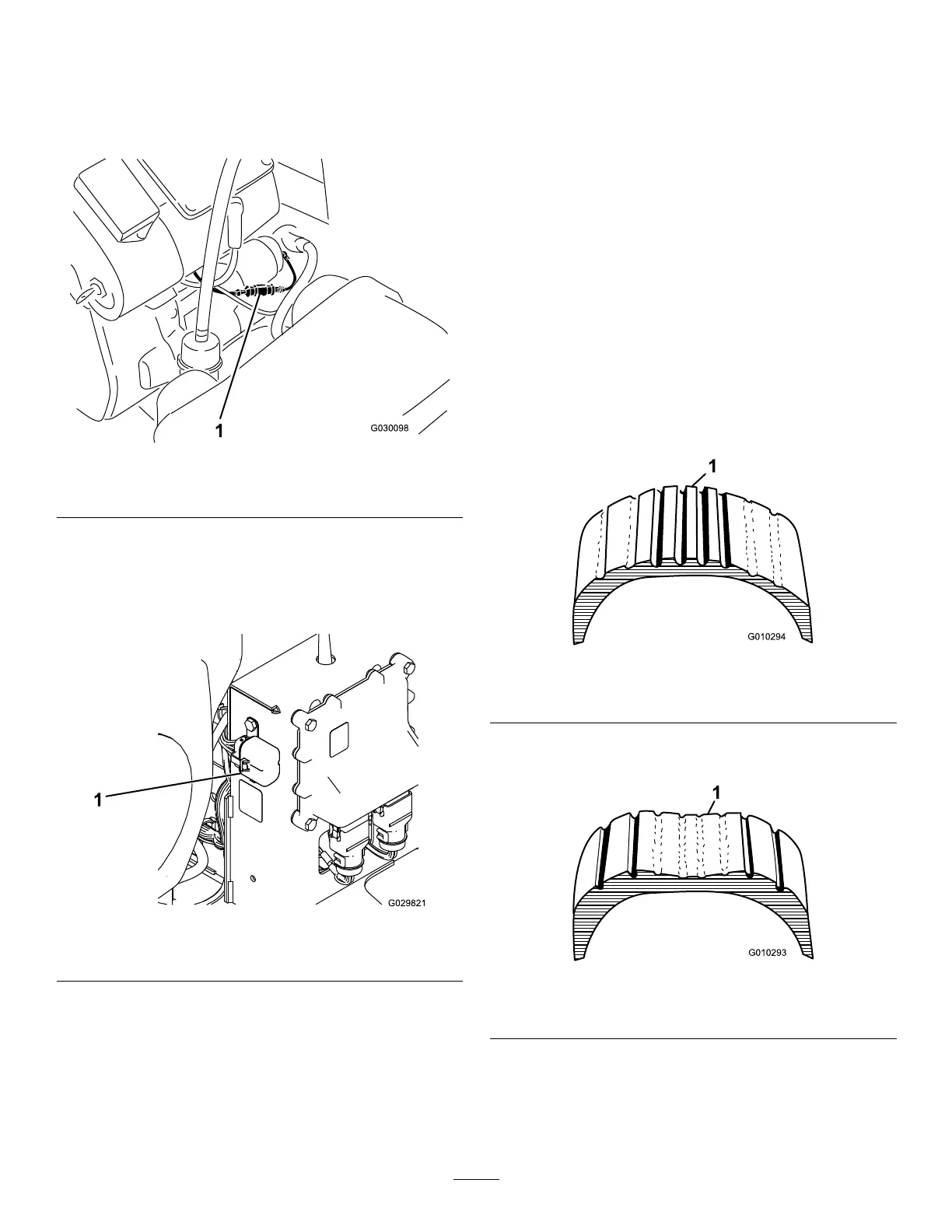 1

G030098

1

G029821

1

G010294

1

G010293