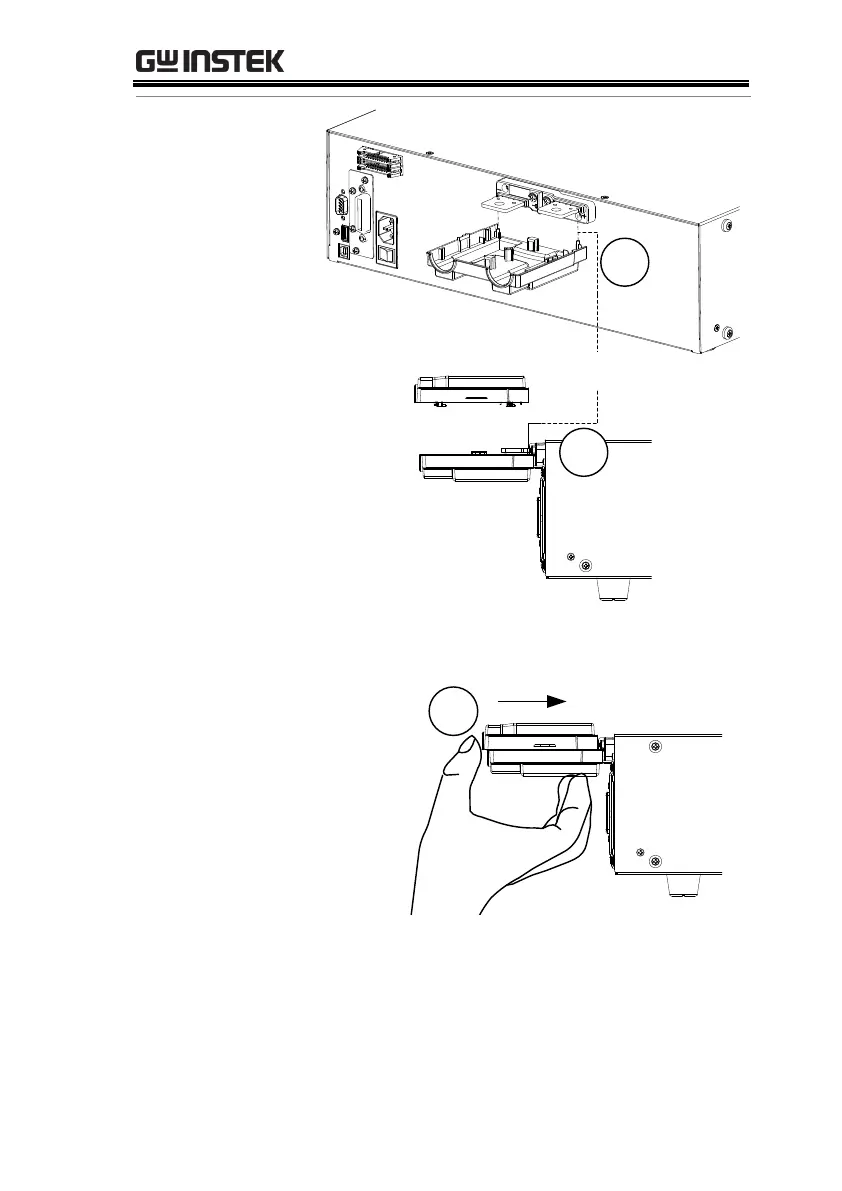 GW INSTEK