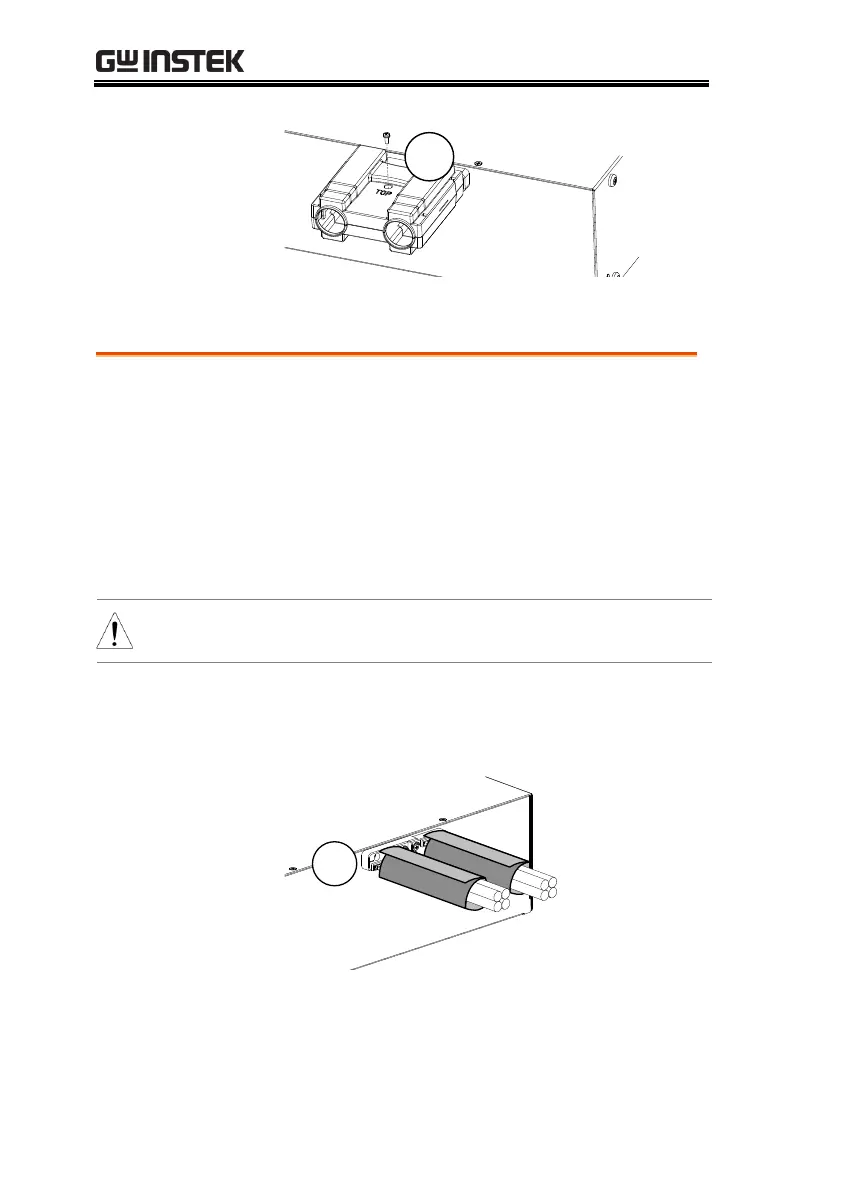 GW INSTEK

TOP