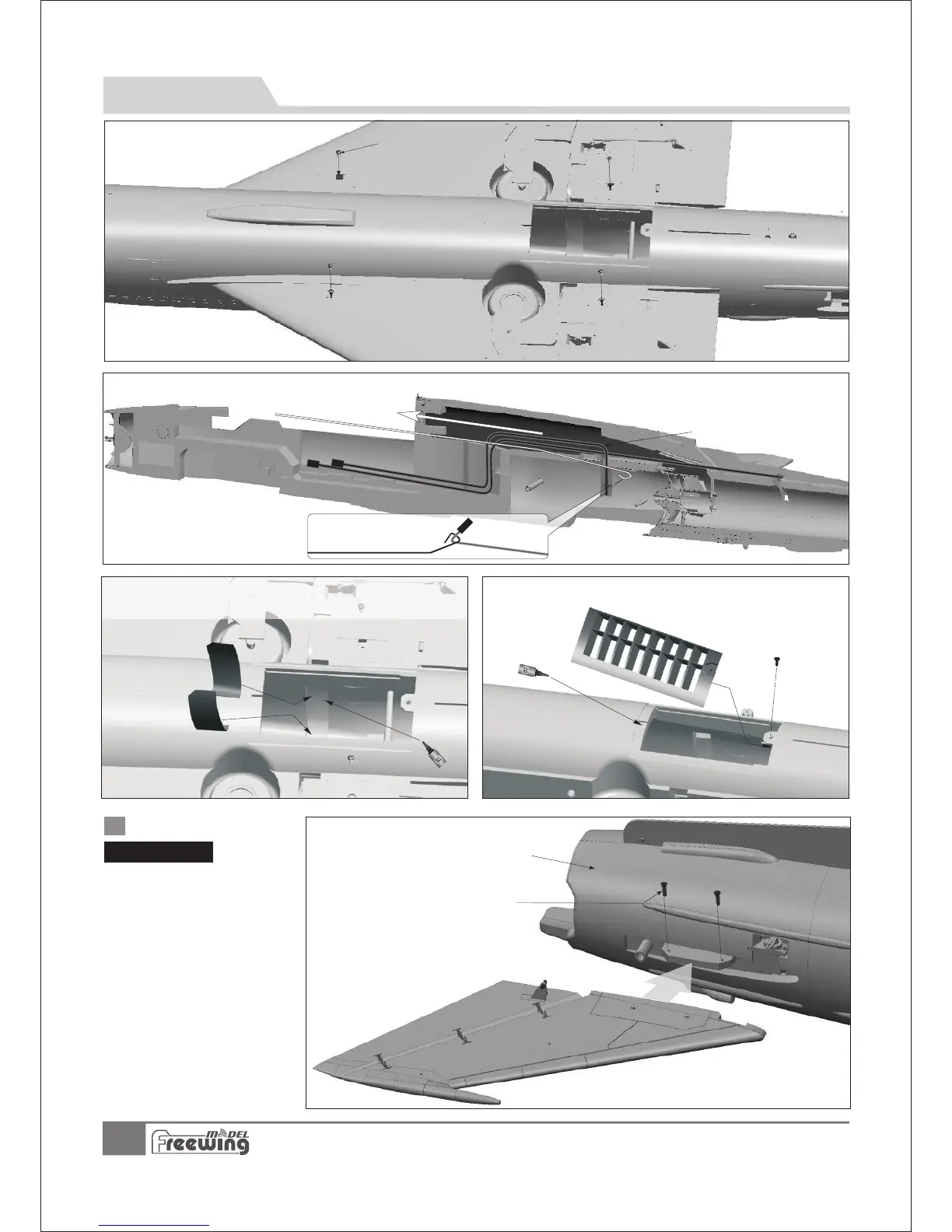 Freewing MODEL