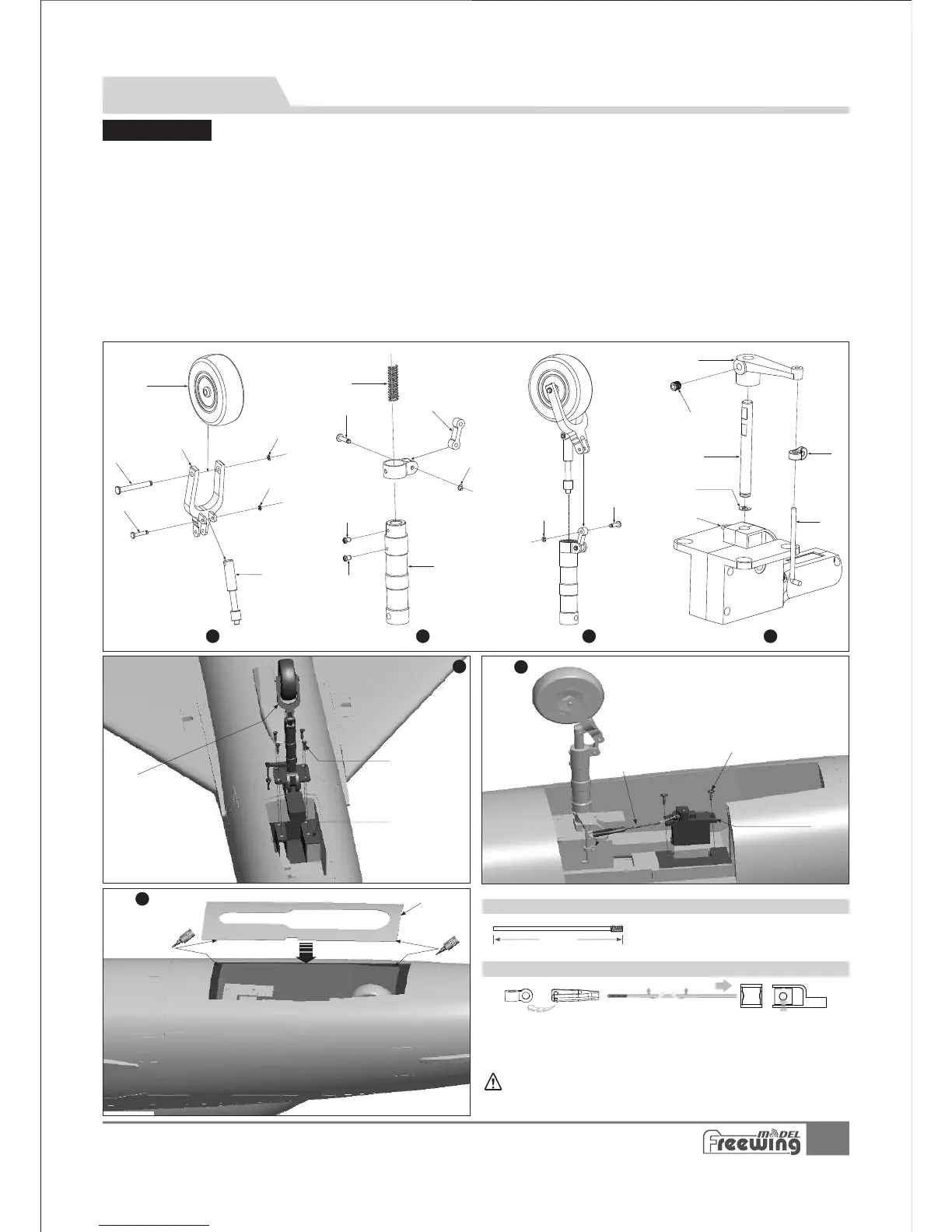 Freewing MODEL