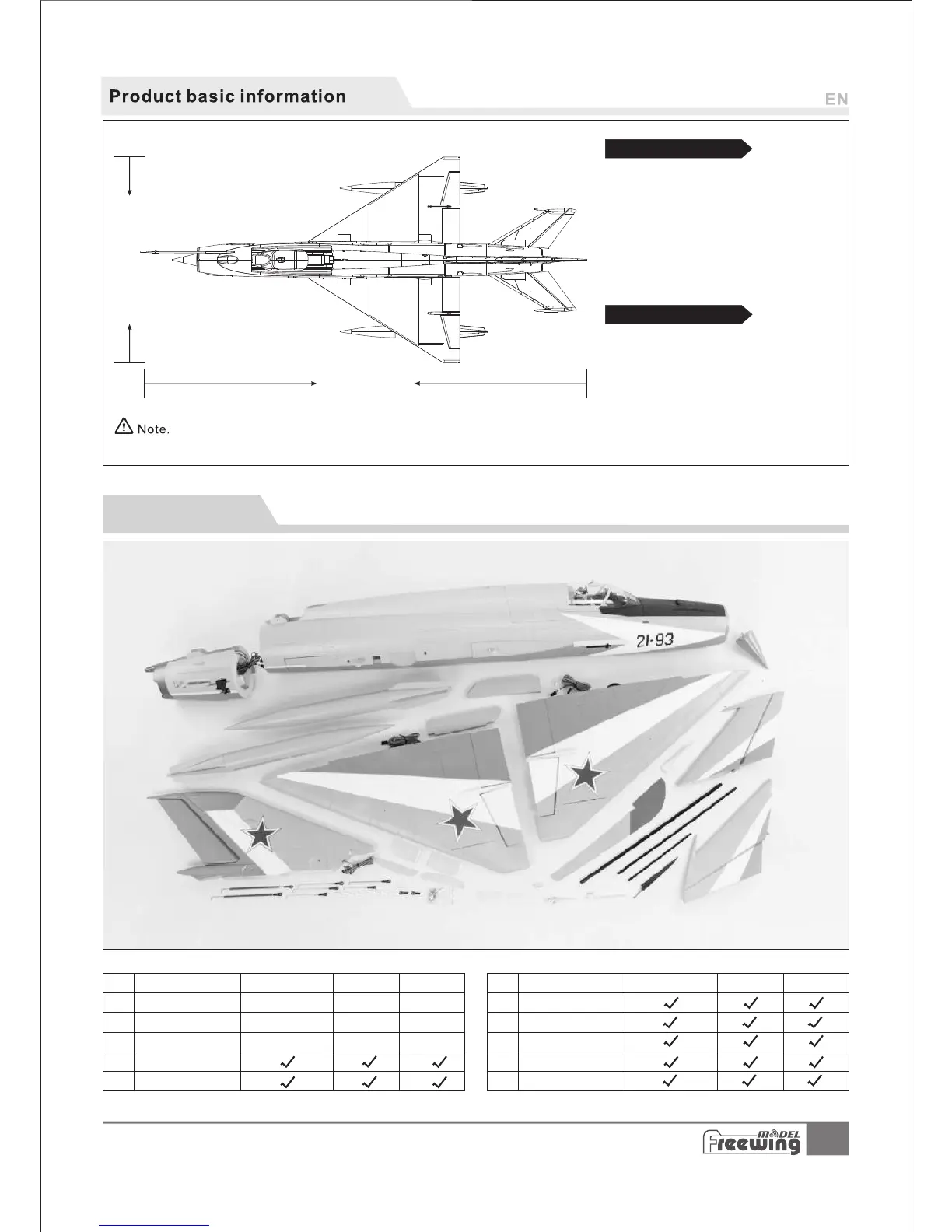 Product basic information

EN

Note:

21-93

| | | | | |
|---|---|---|---|---|
| | | | | |
| | | | | |
| | | | | |
| | | ✓ | ✓ | ✓ |
| | | ✓ | ✓ | ✓ |

| | | | | |
|---|---|---|---|---|
| | | ✓ | ✓ | ✓ |
| | | ✓ | ✓ | ✓ |
| | | ✓ | ✓ | ✓ |
| | | ✓ | ✓ | ✓ |
| | | ✓ | ✓ | ✓ |

Freewing MODEL