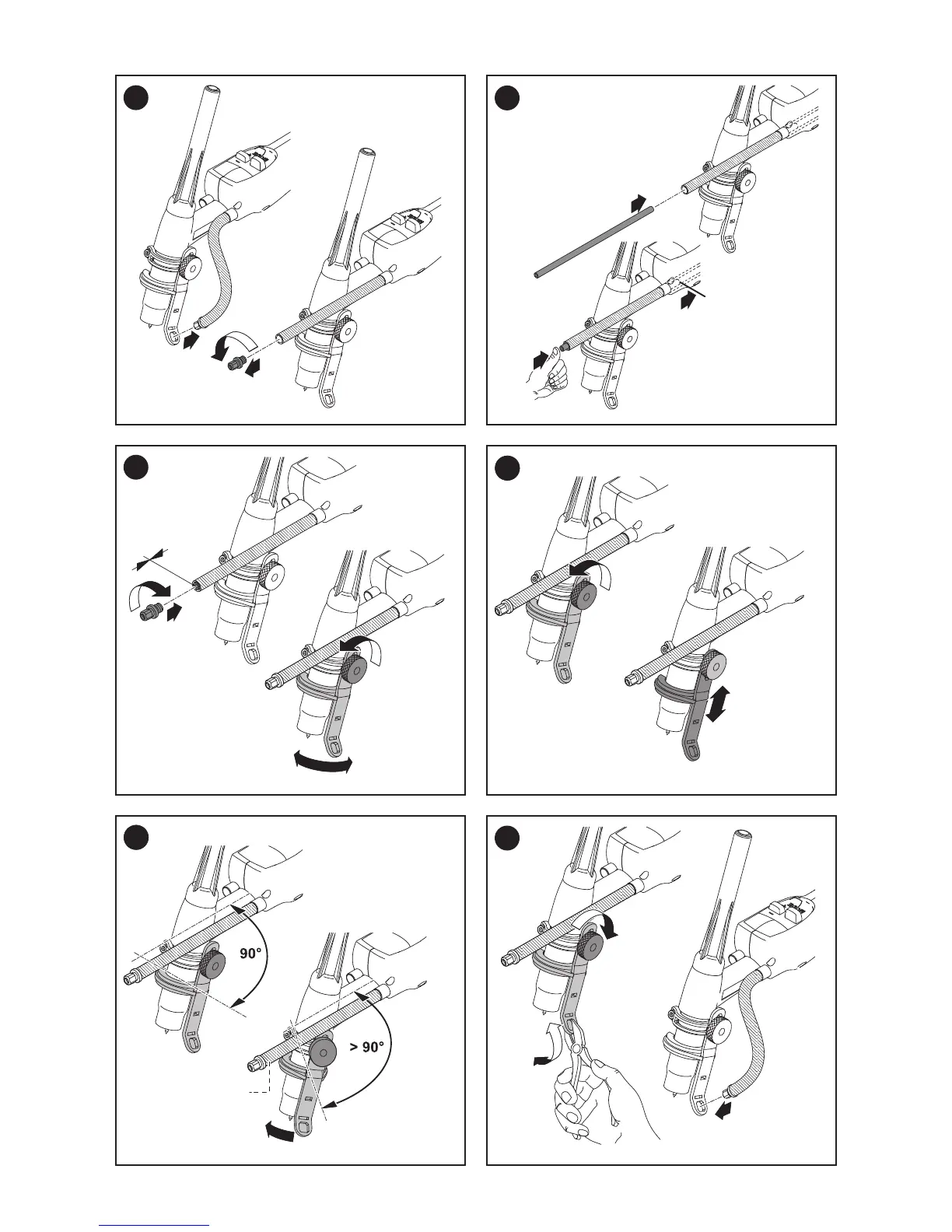 90°

> 90°