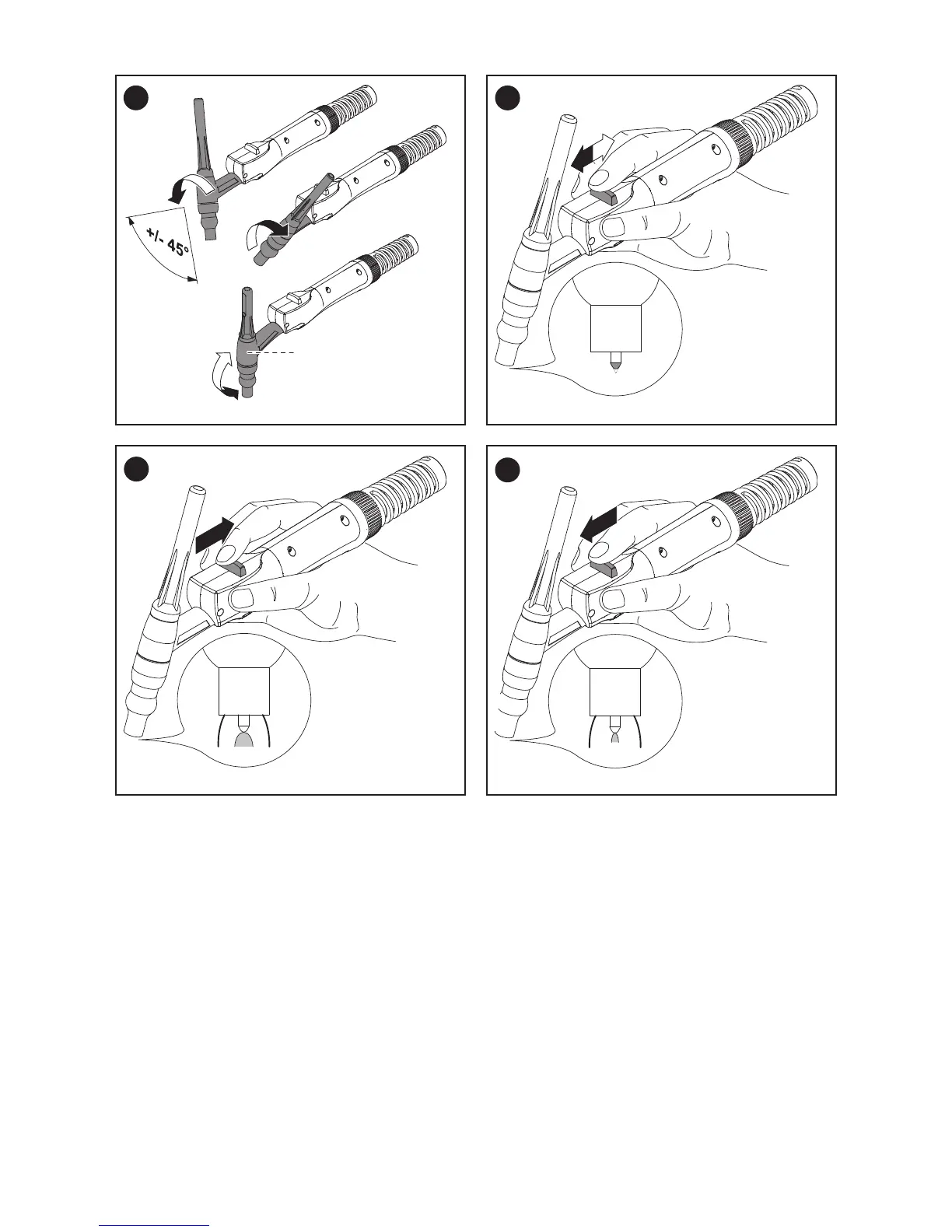 +/- 45°