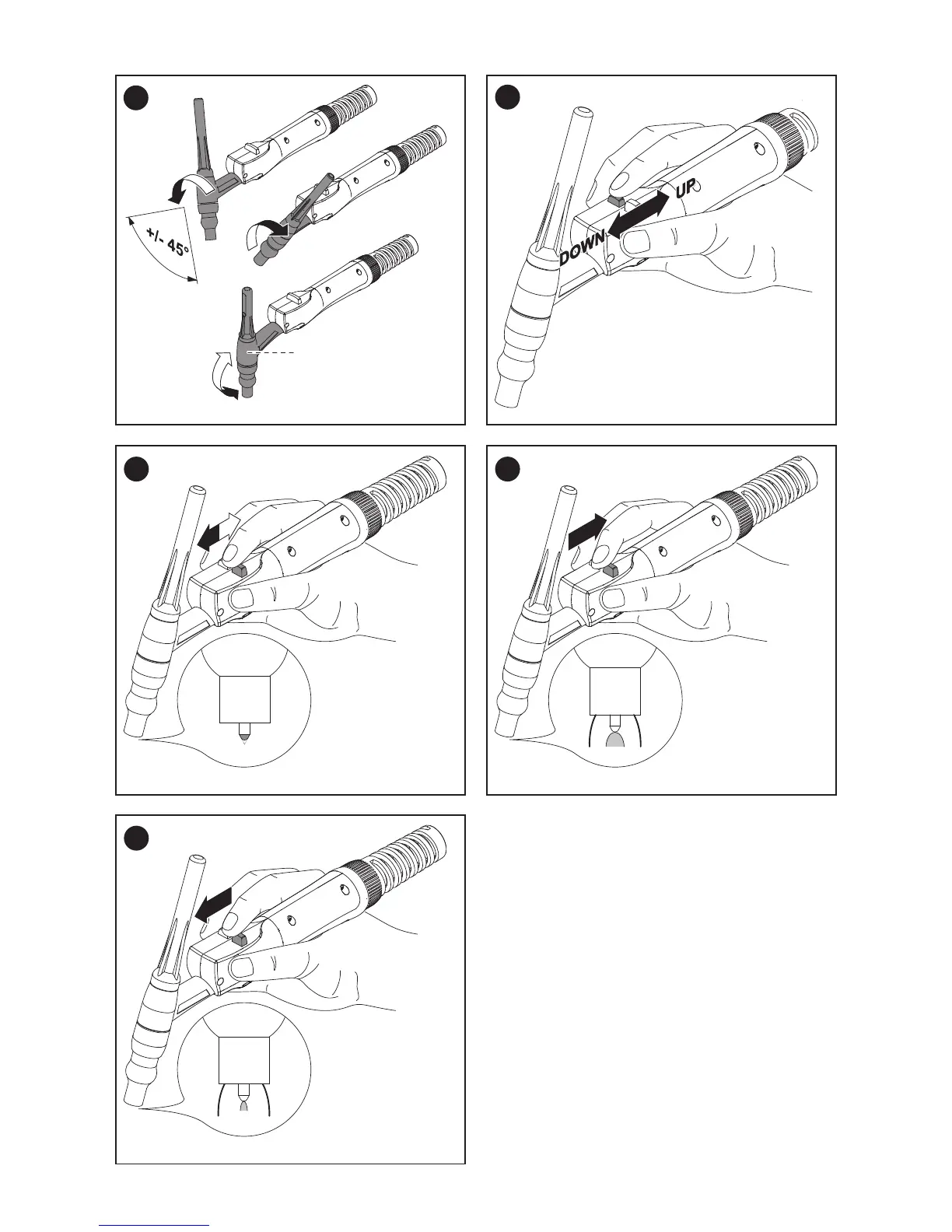 +/- 45°

DOWN
UP