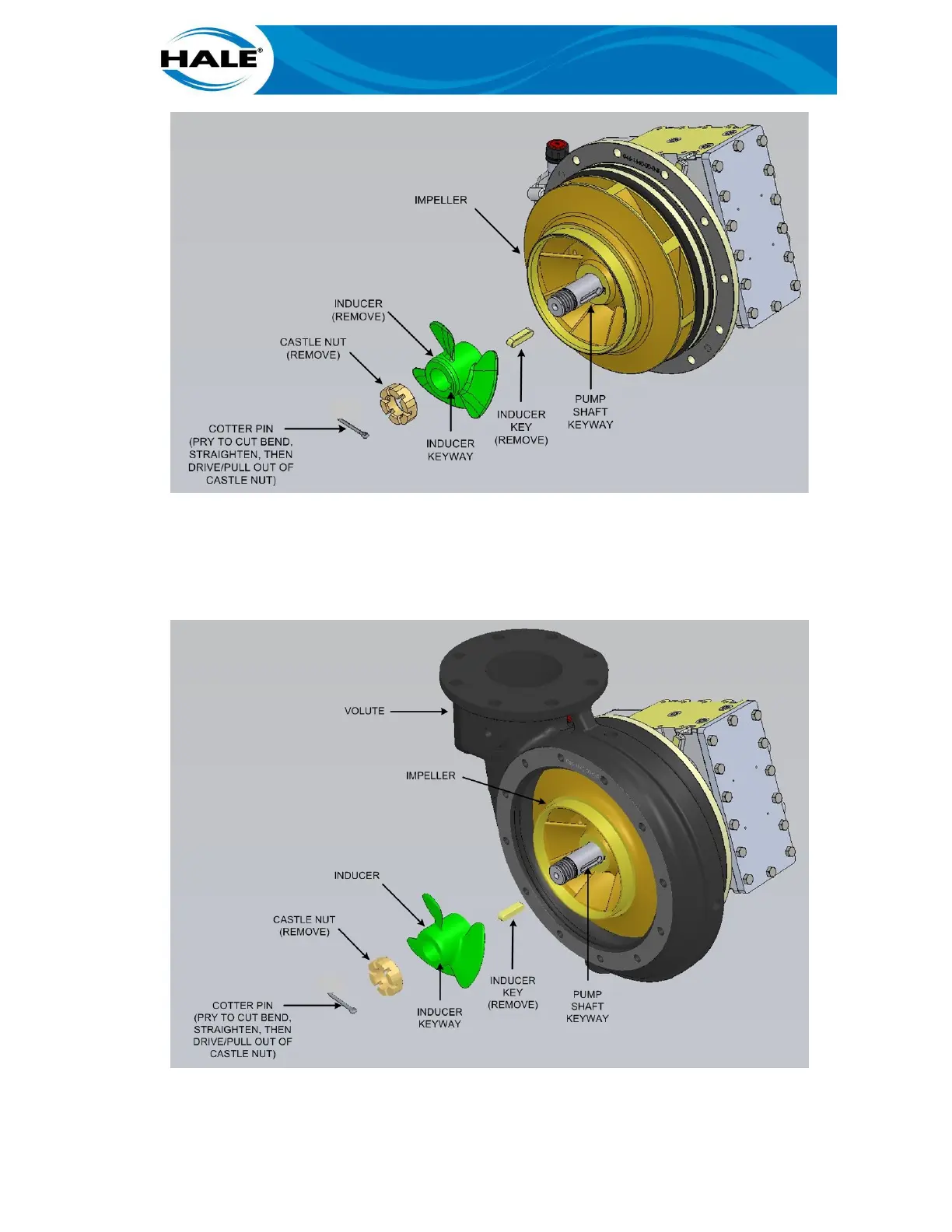 HALE®

IMPELLER

INDUCER (REMOVE)

CASTLE NUT (REMOVE)

COTTER PIN (PRY TO CUT BEND, STRAIGHTEN, THEN DRIVE/PULL OUT OF CASTLE NUT)

INDUCER KEYWAY

INDUCER KEY (REMOVE)

PUMP SHAFT KEYWAY

VOLUTE

IMPELLER

INDUCER

CASTLE NUT (REMOVE)

COTTER PIN (PRY TO CUT BEND, STRAIGHTEN, THEN DRIVE/PULL OUT OF CASTLE NUT)

INDUCER KEYWAY

INDUCER KEY (REMOVE)

PUMP SHAFT KEYWAY