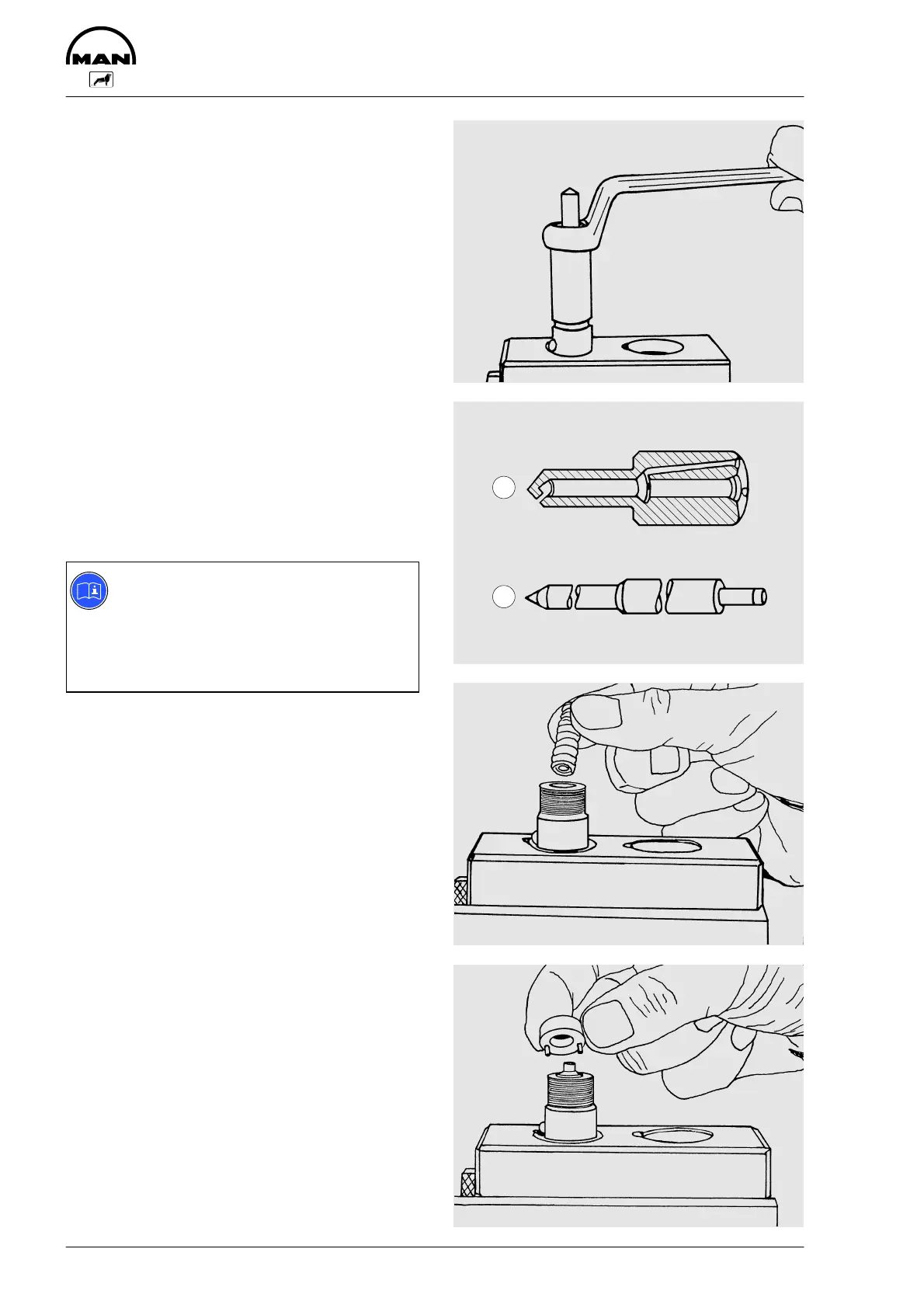 MAN