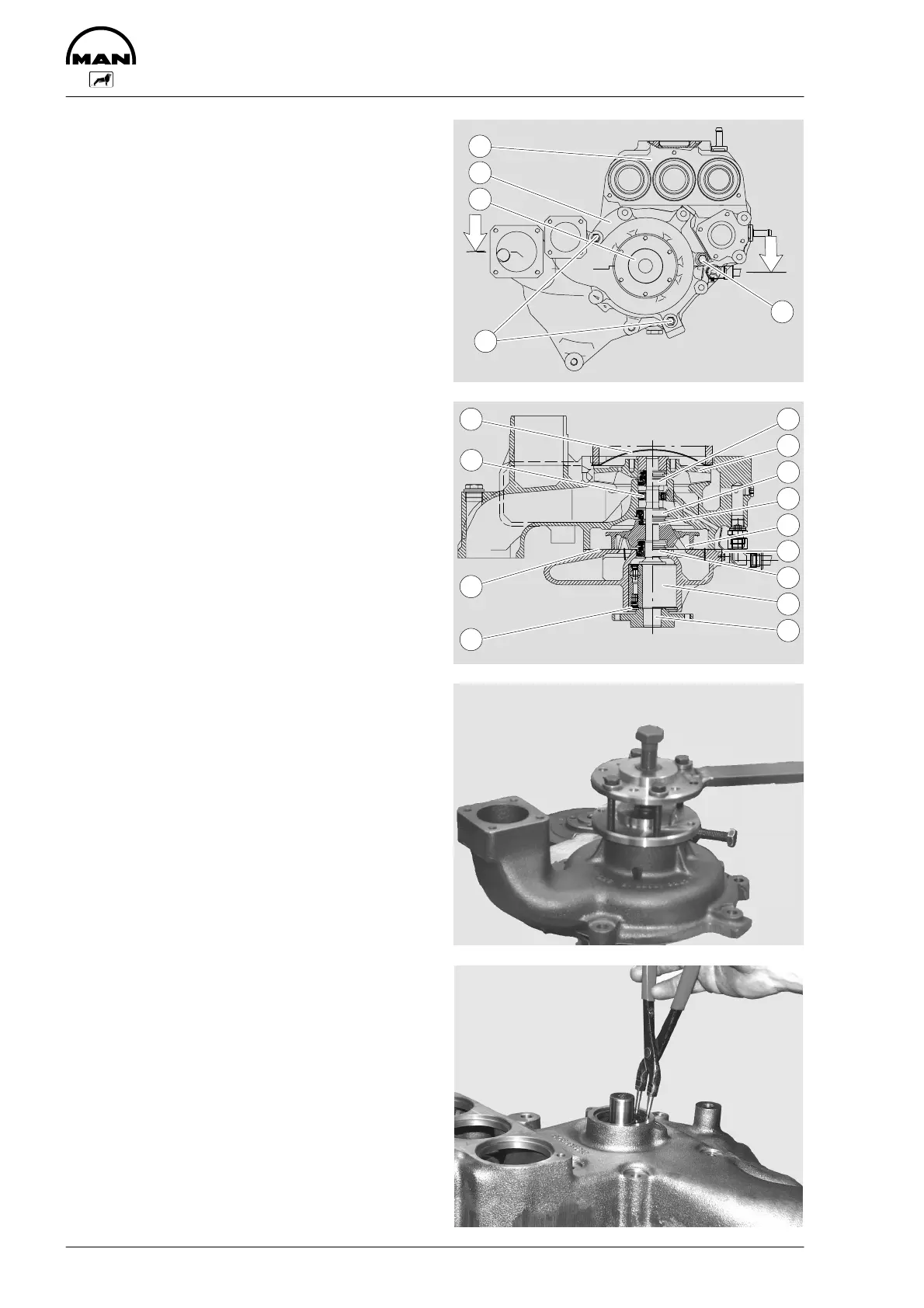 MAN