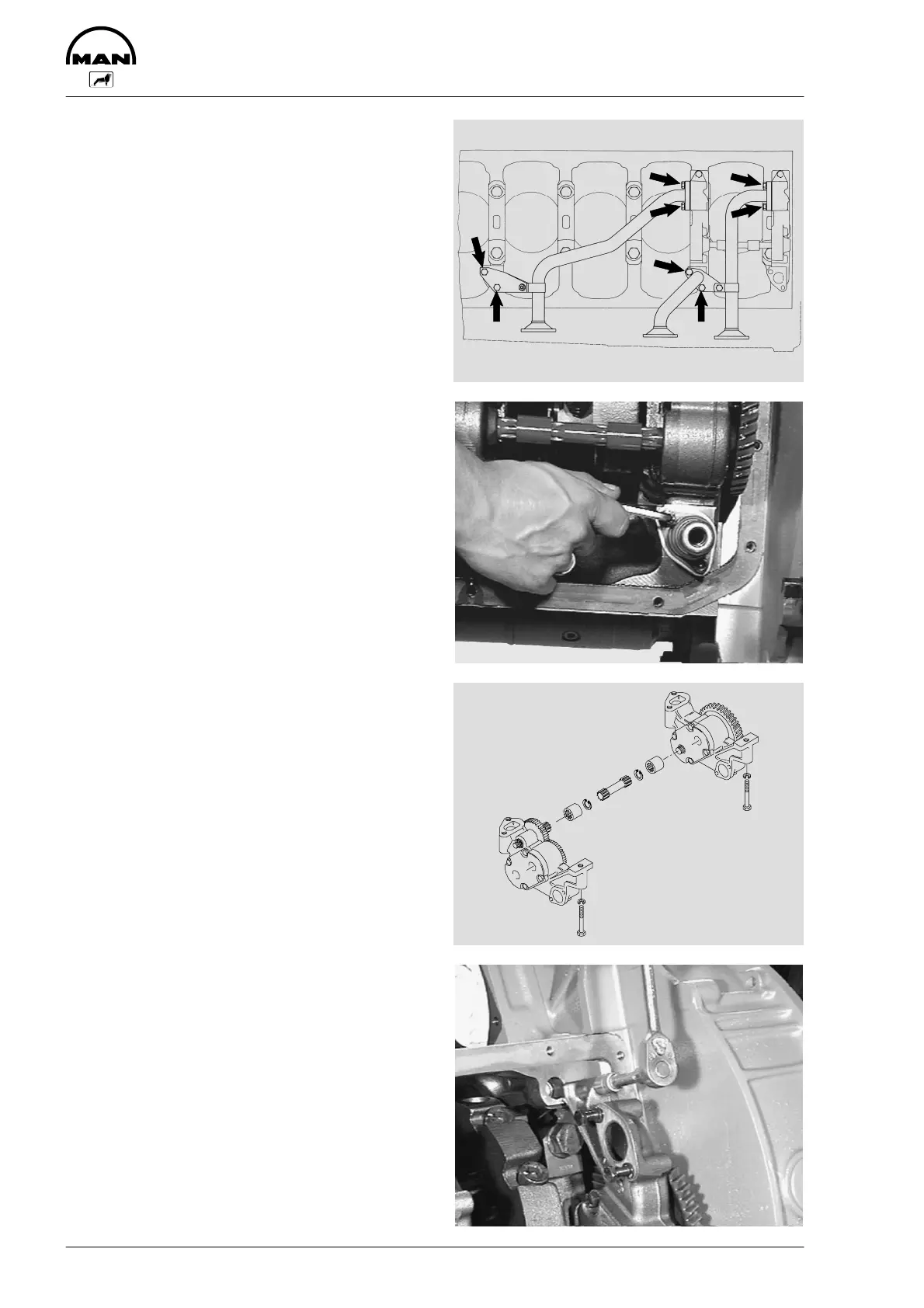 MAN