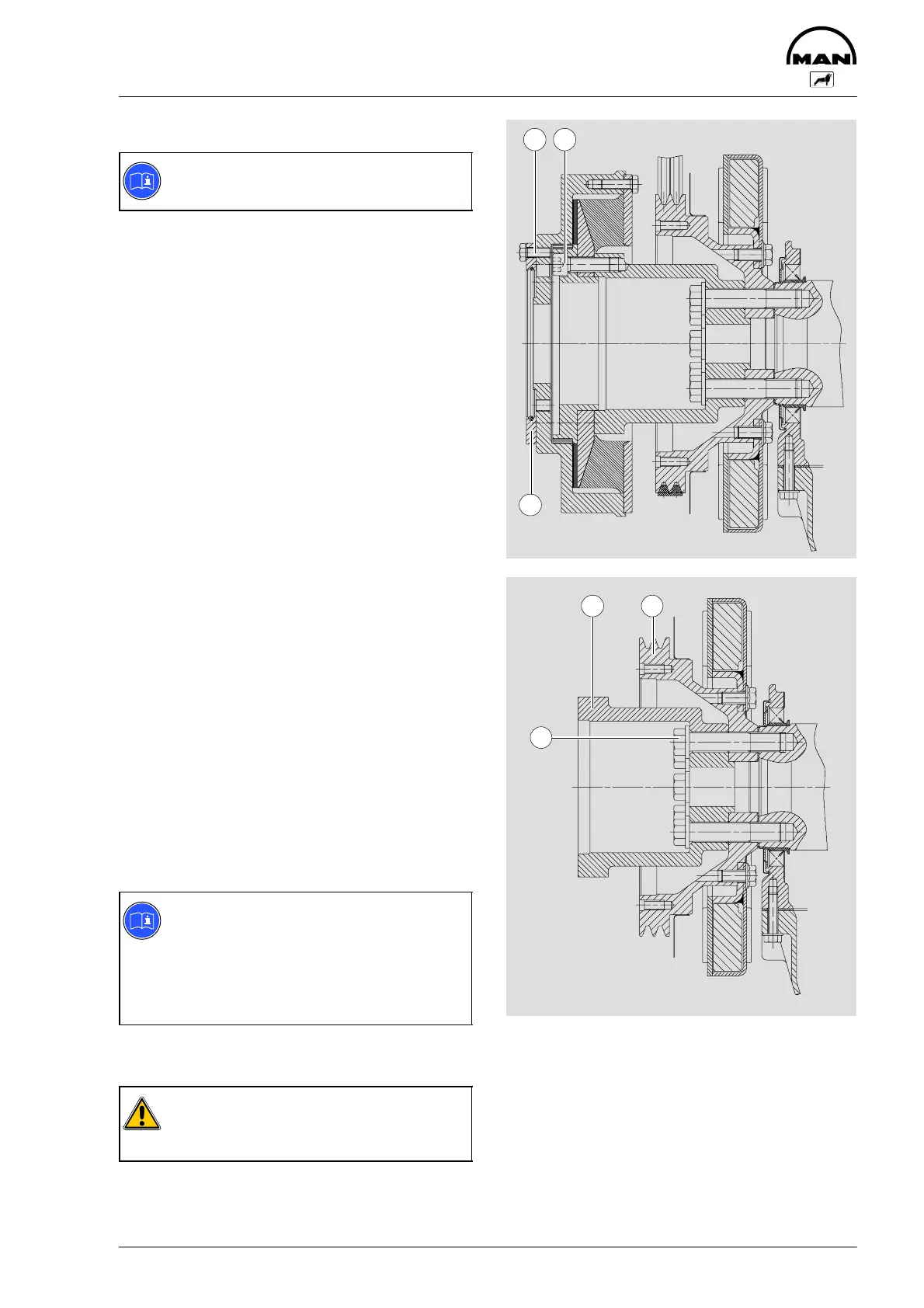 MAN