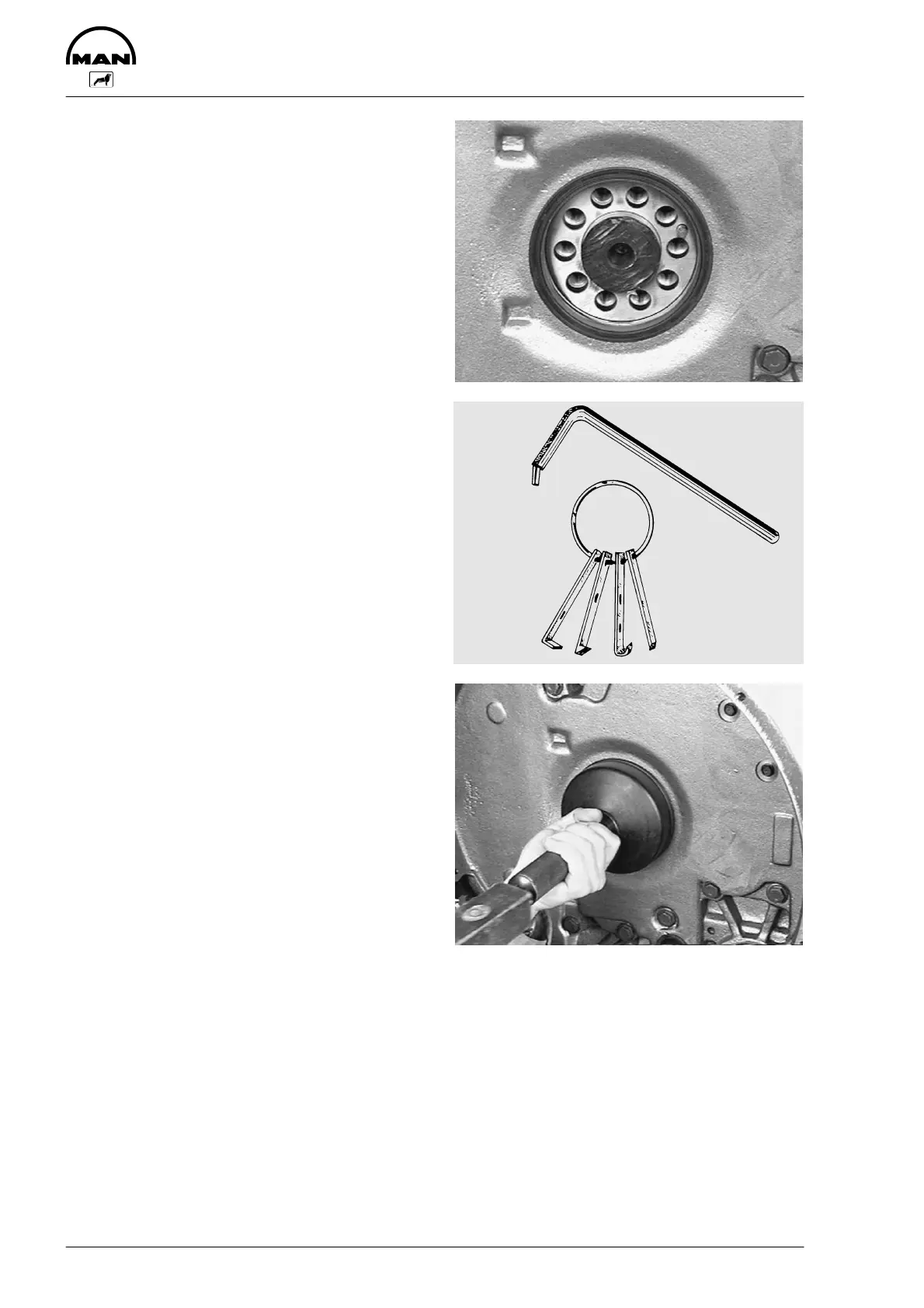 MAN