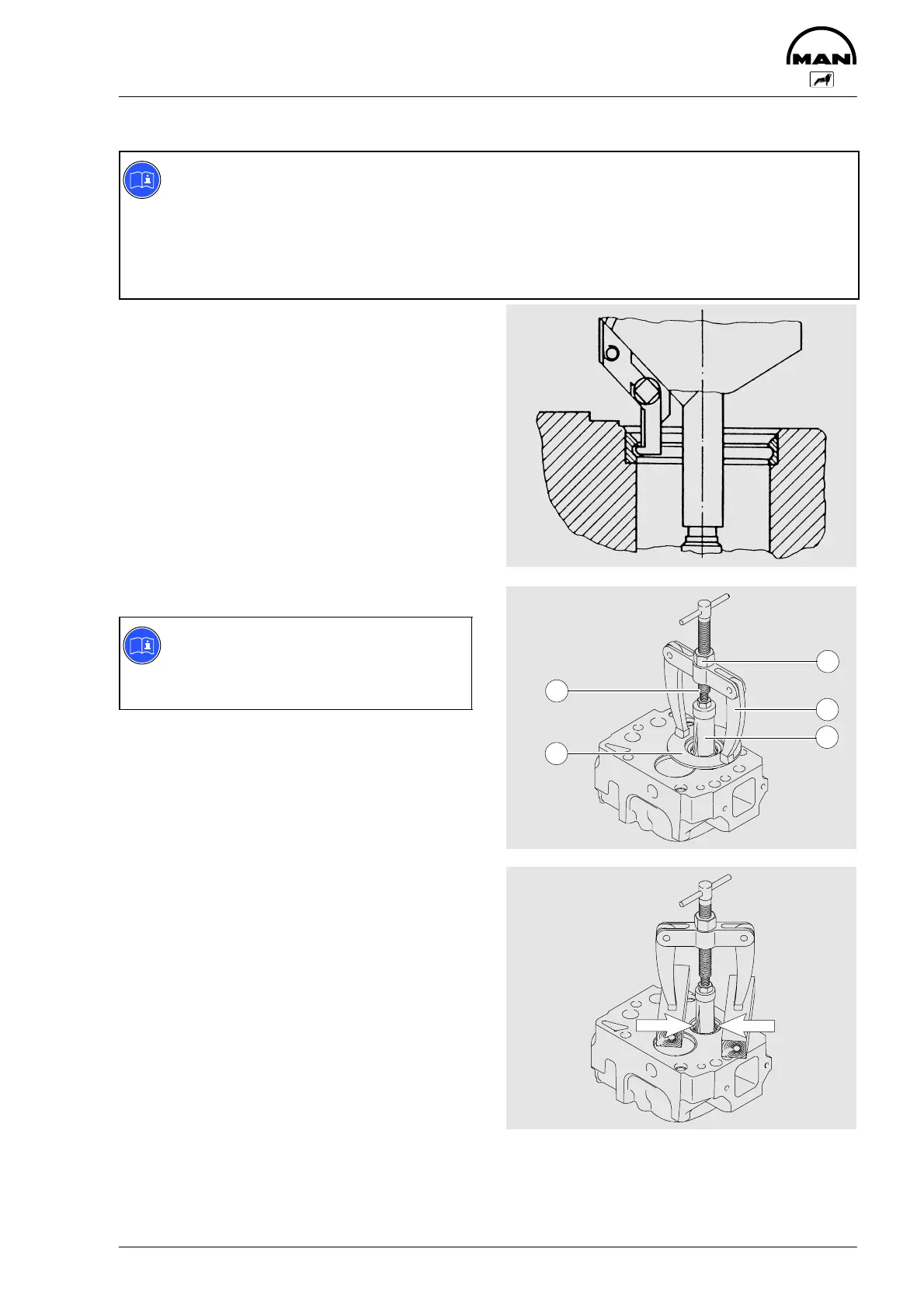 MAN