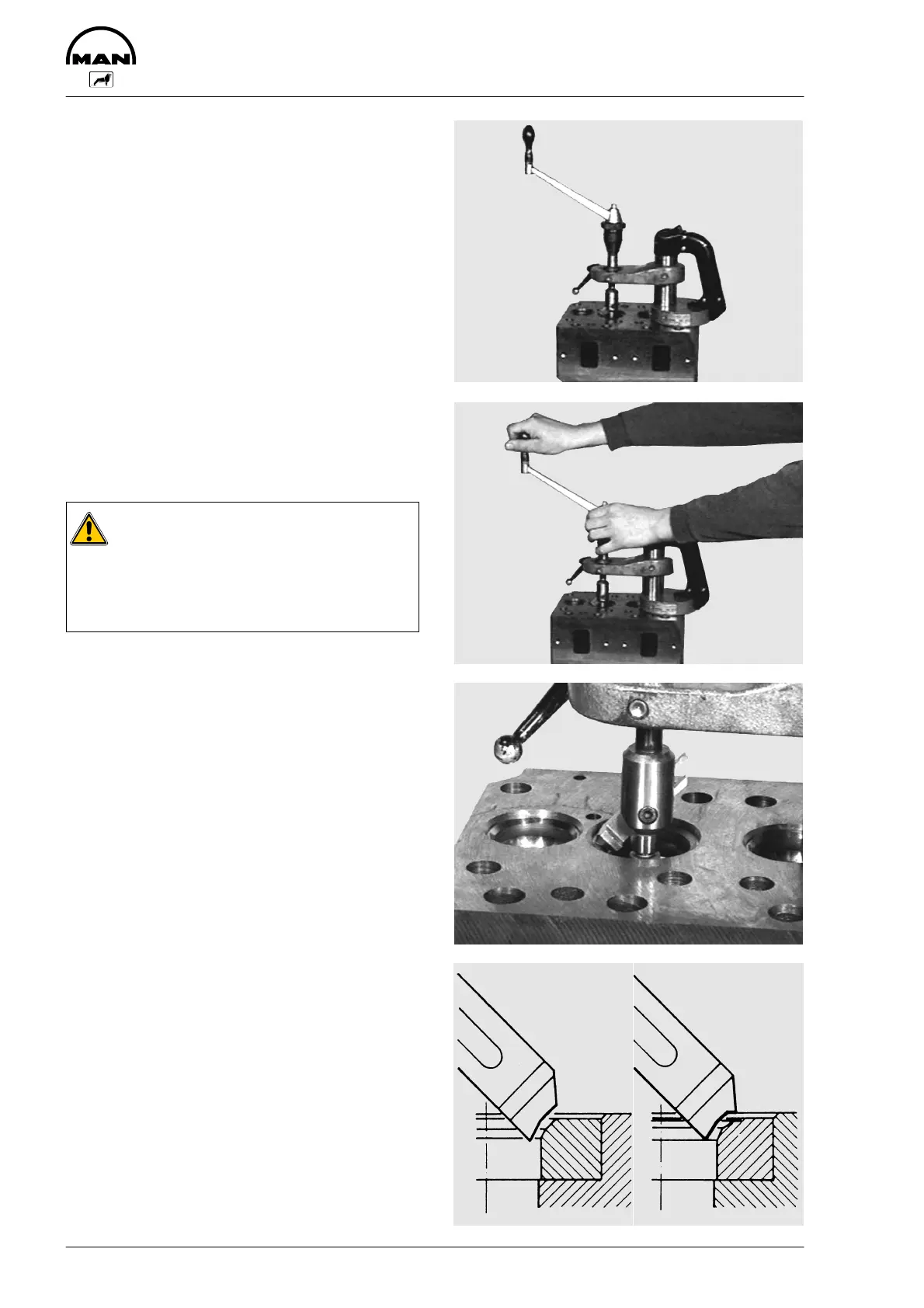 MAN