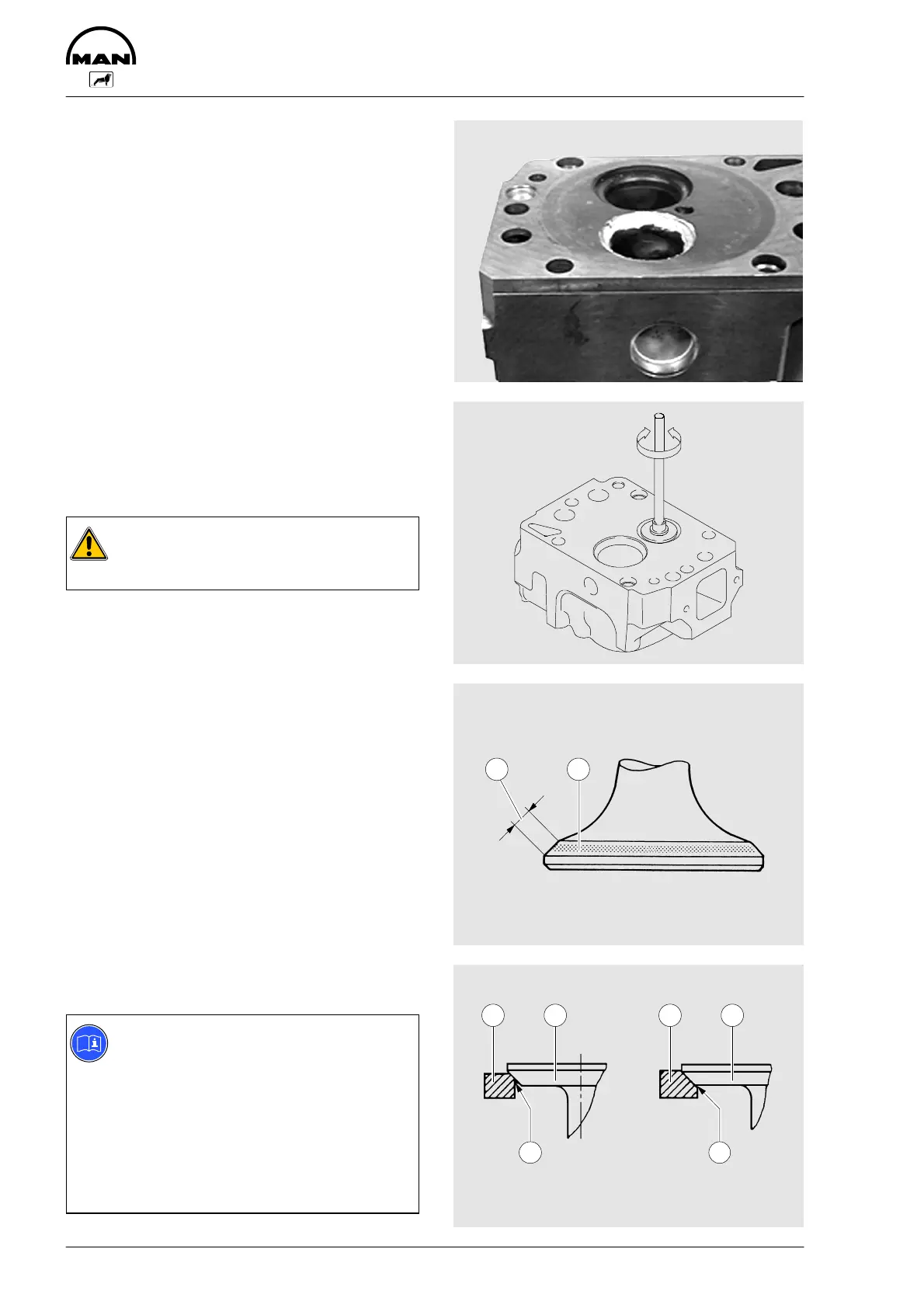 MAN