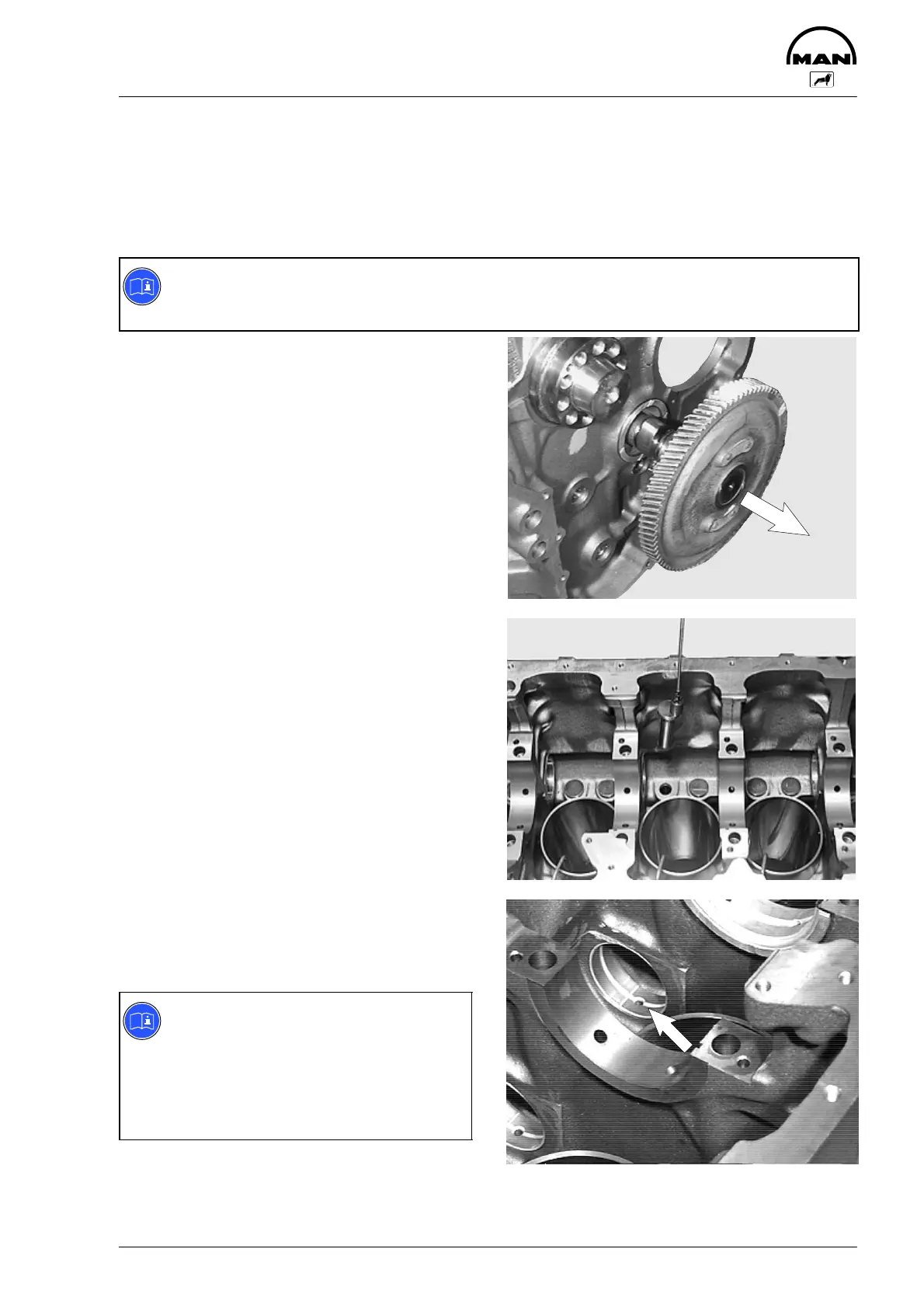 MAN