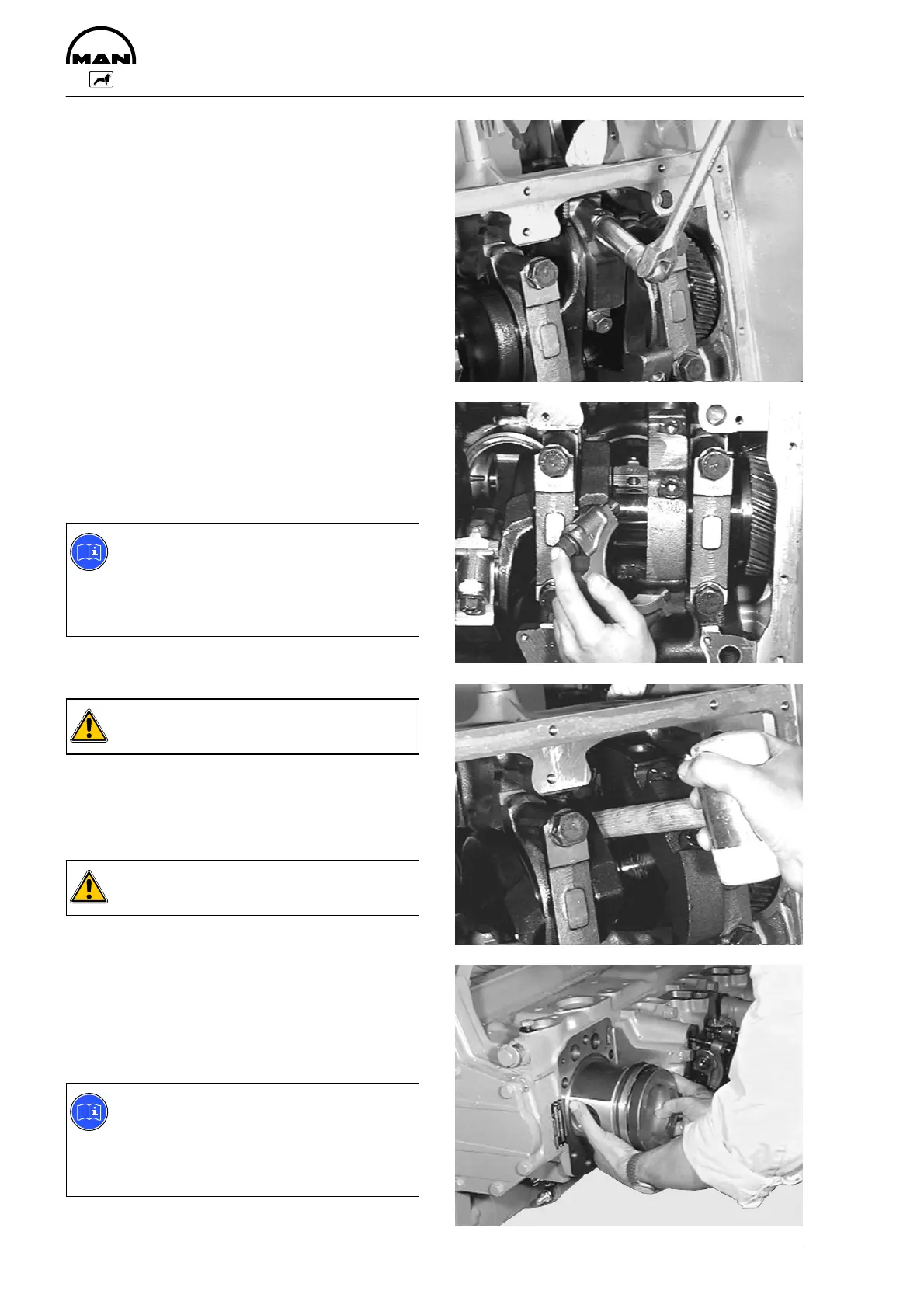 MAN