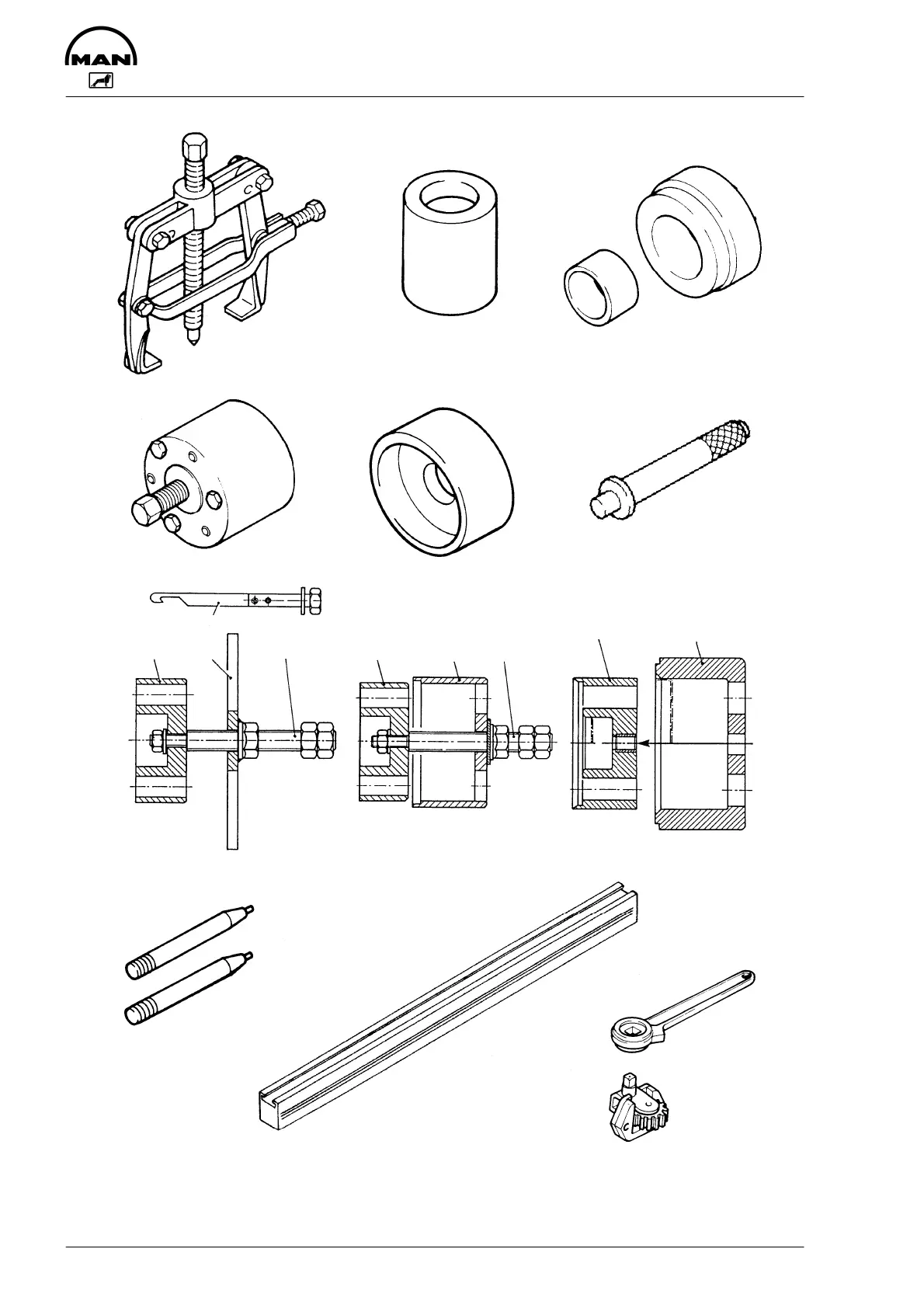 MAN