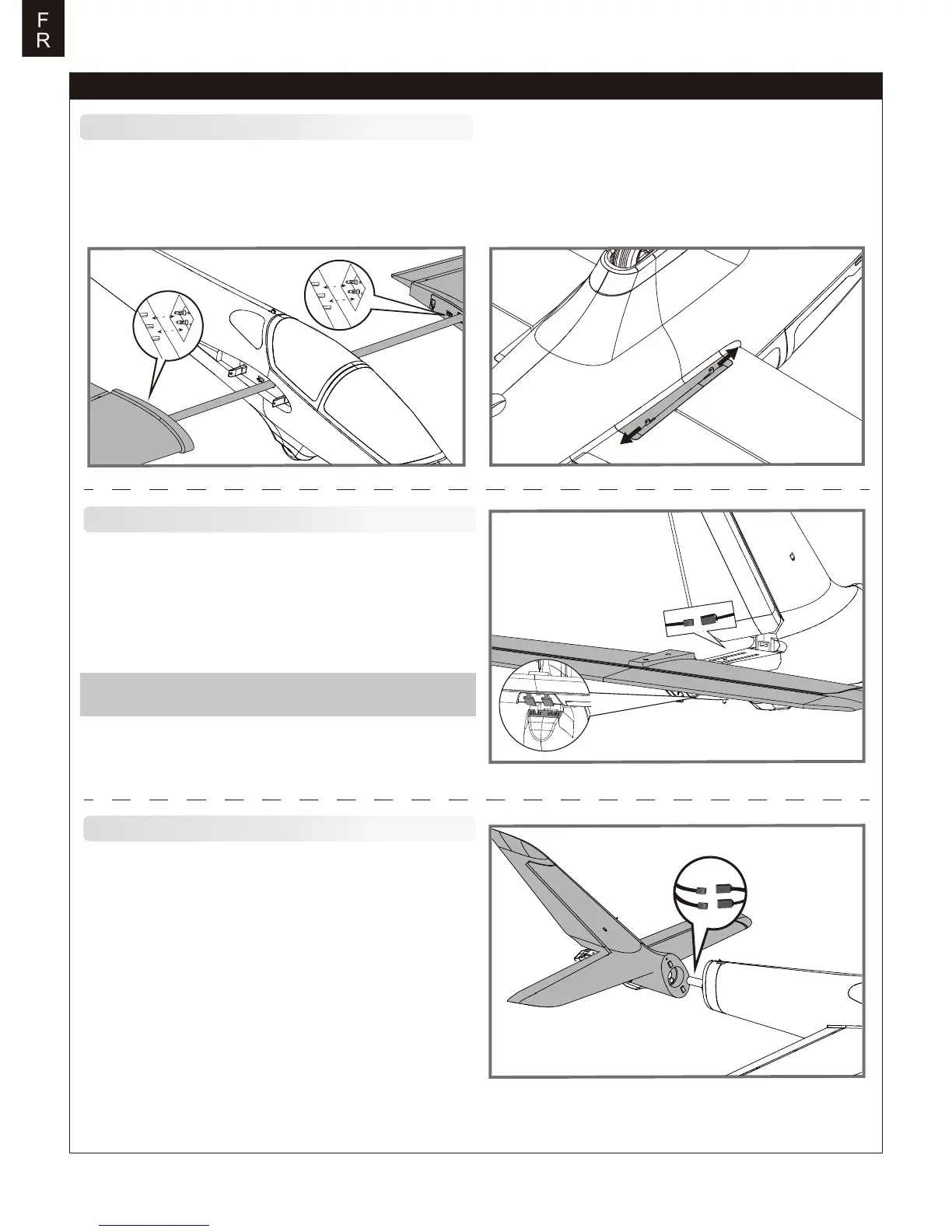 F
R