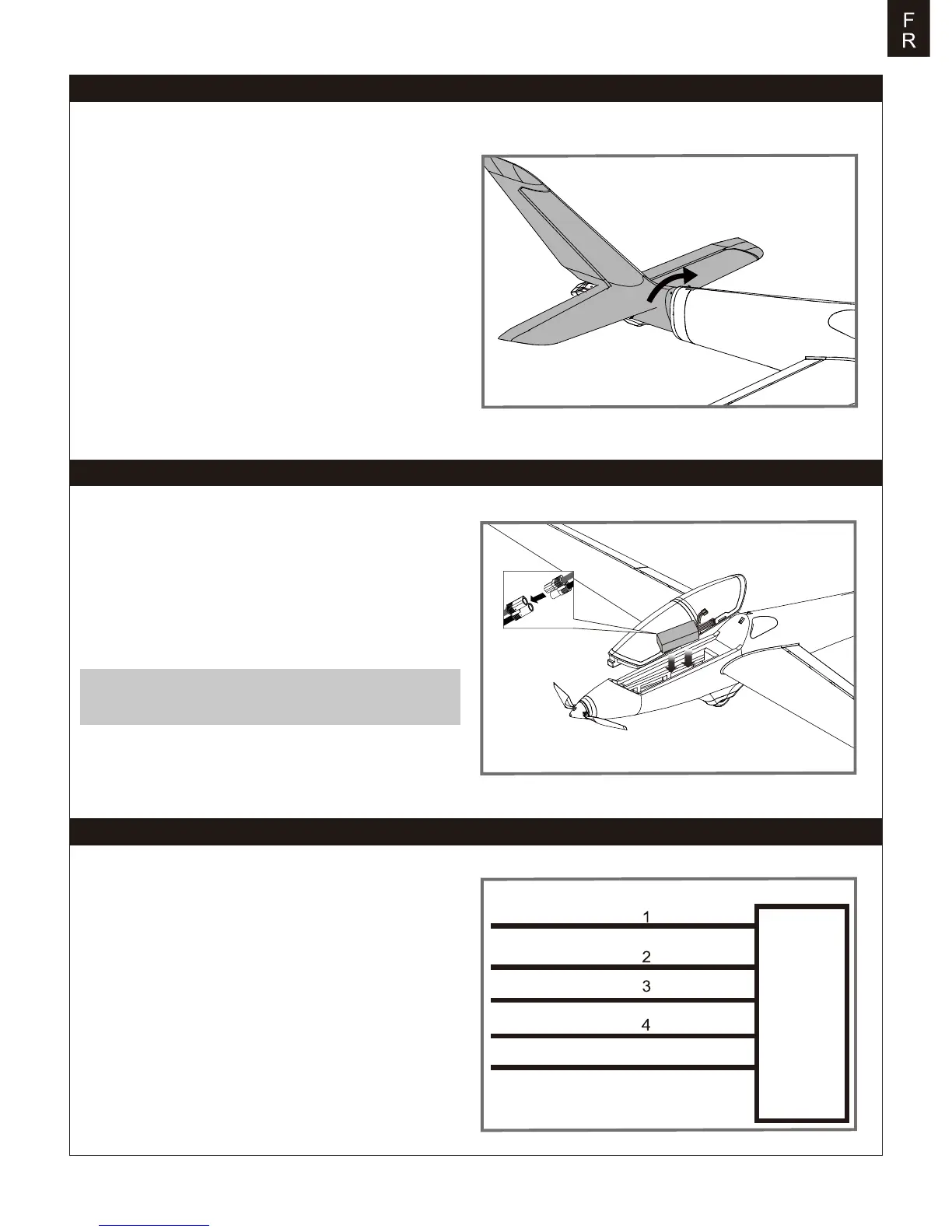 F
R

1
2
3
4