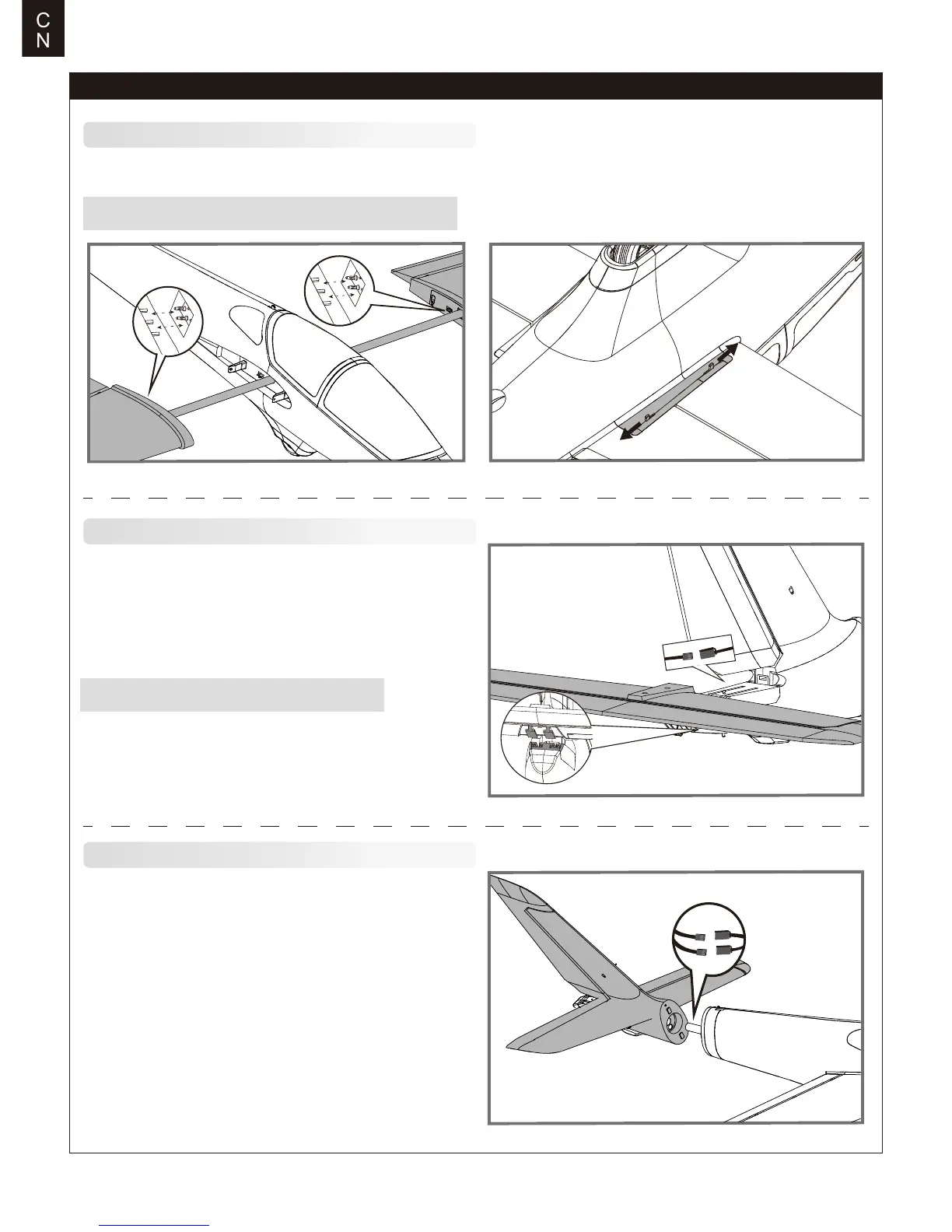 C
N