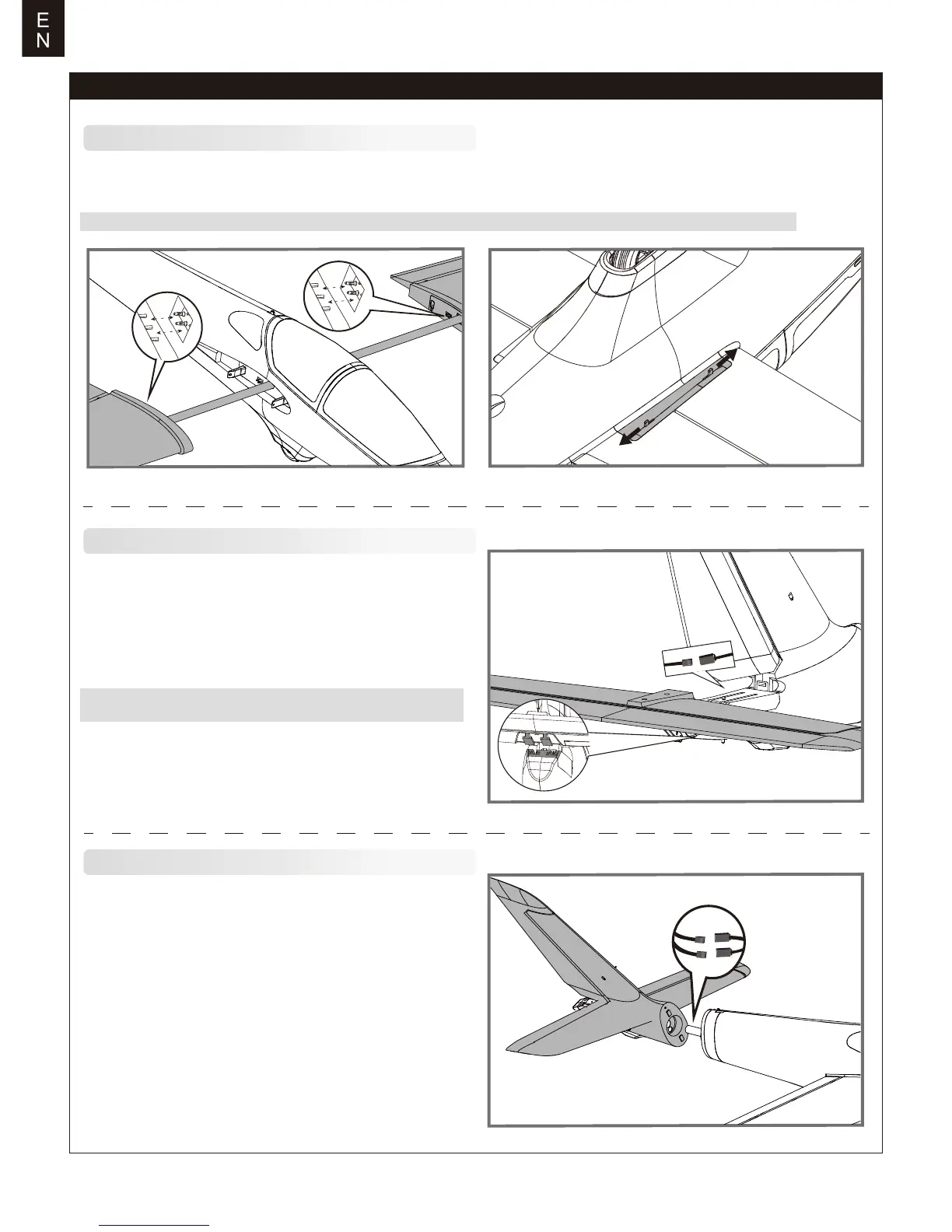 E
N