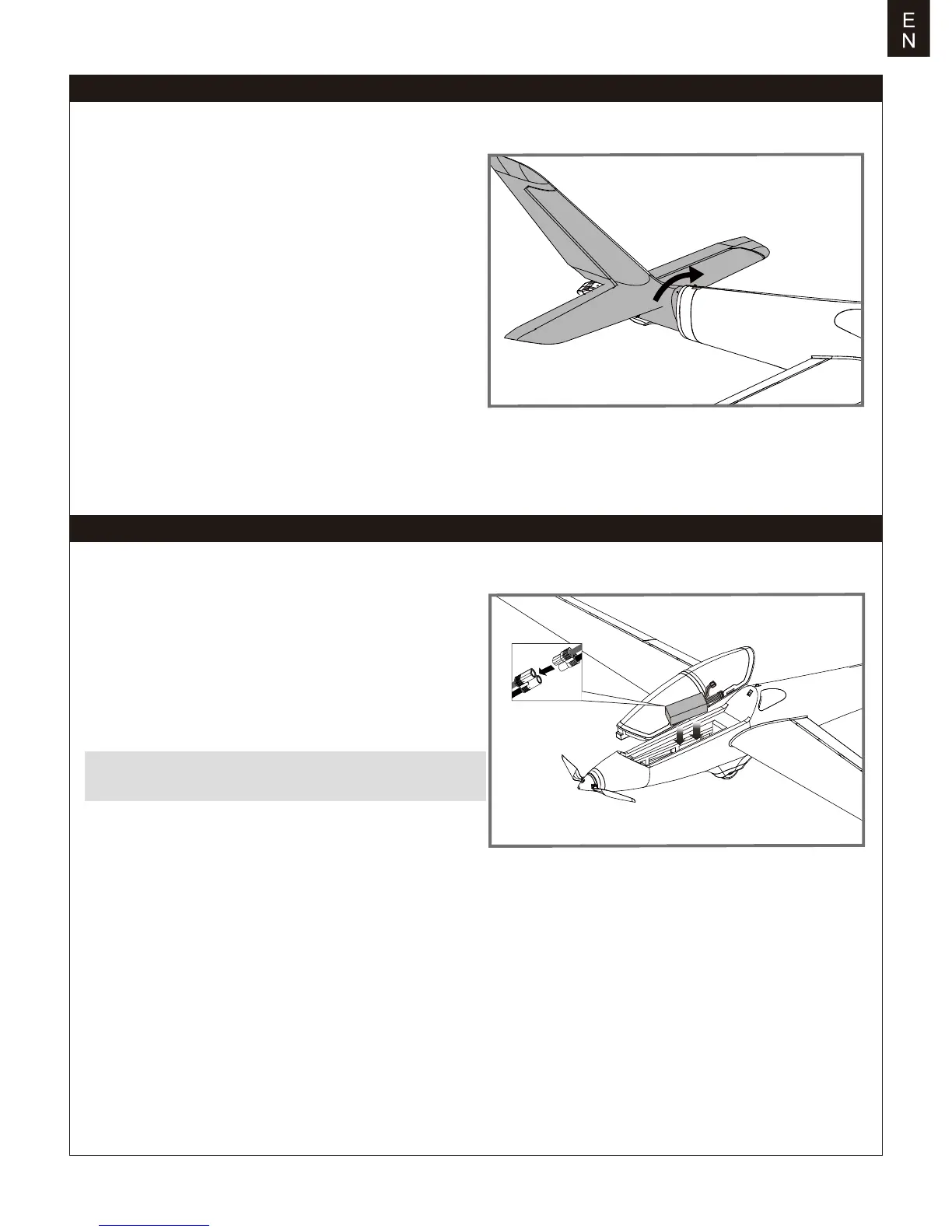 E
N