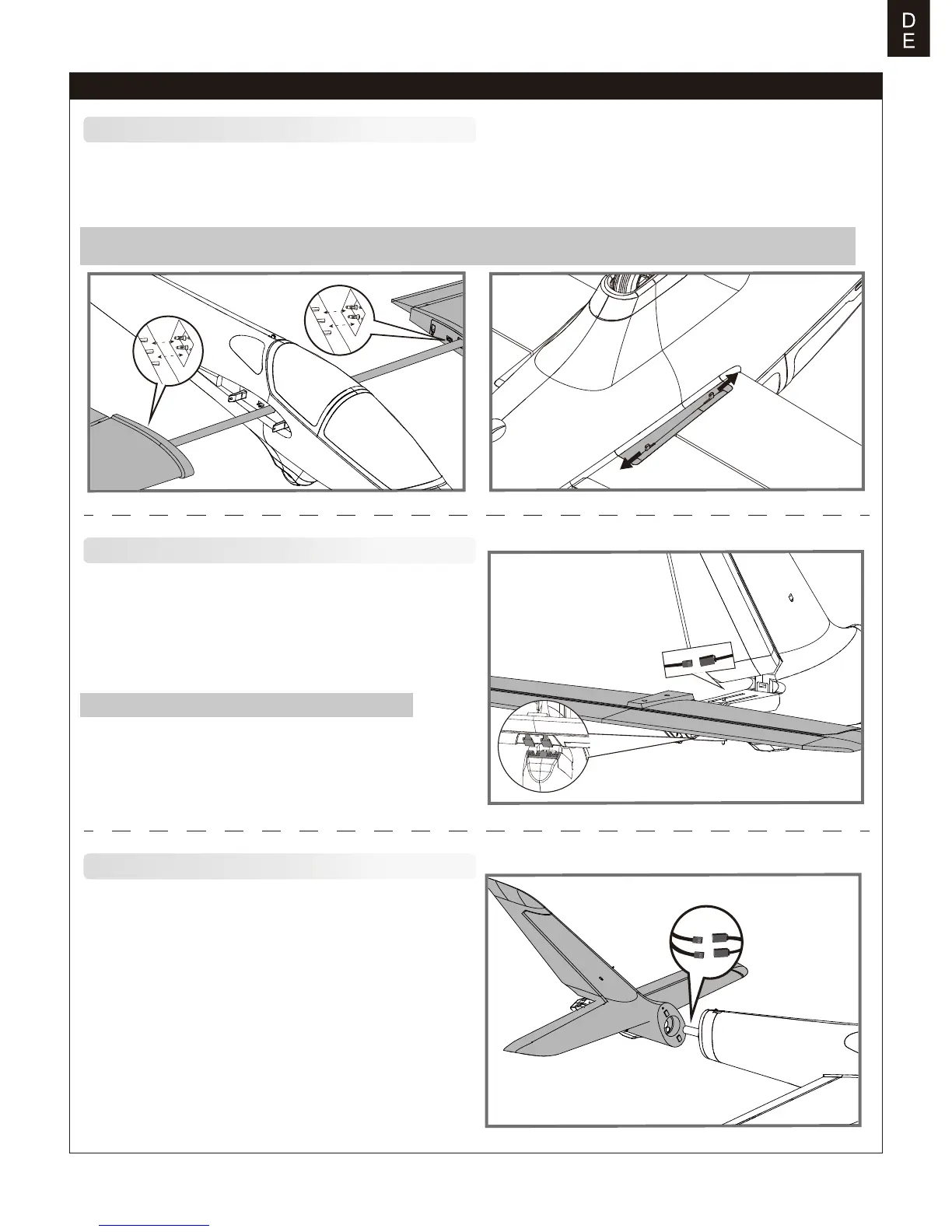 D
E