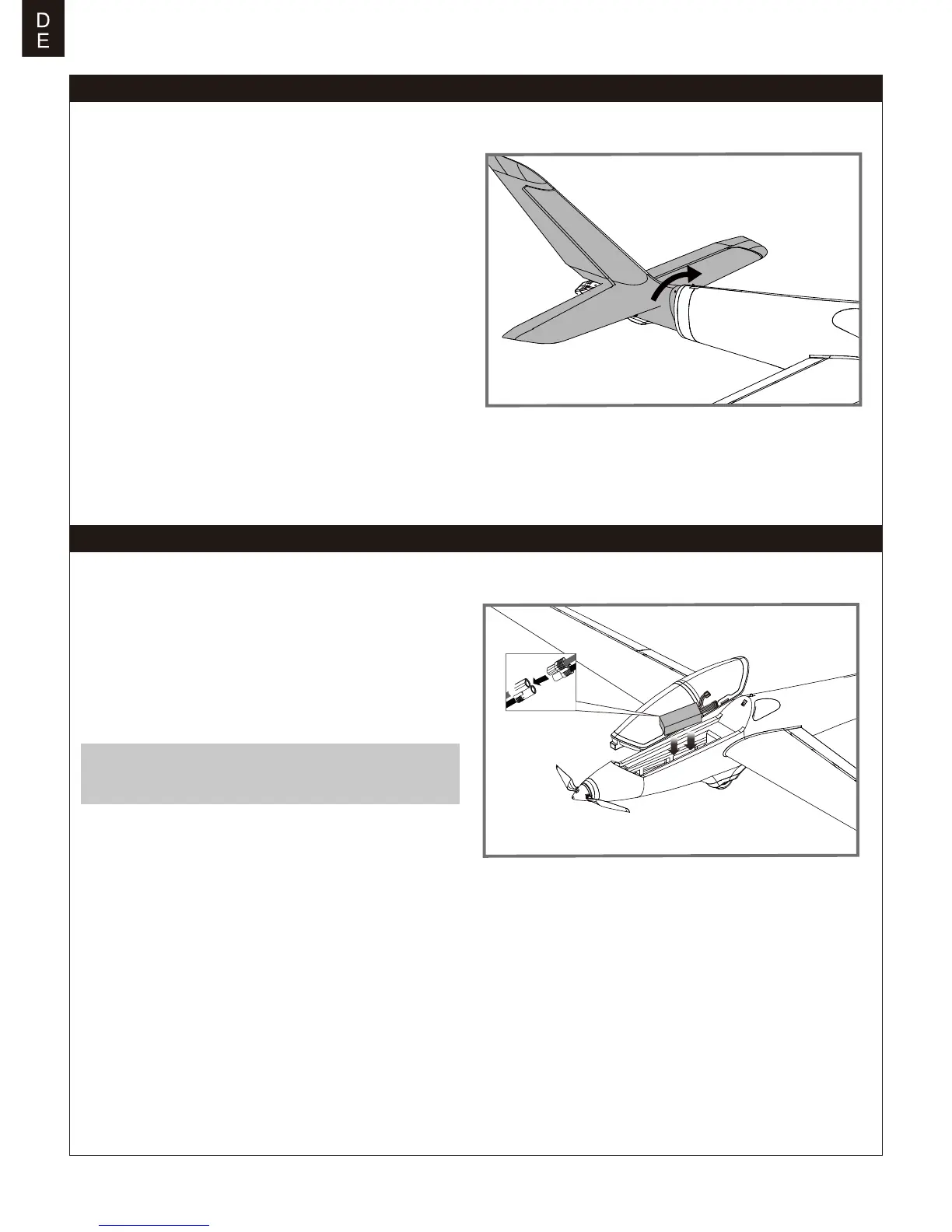 D
E