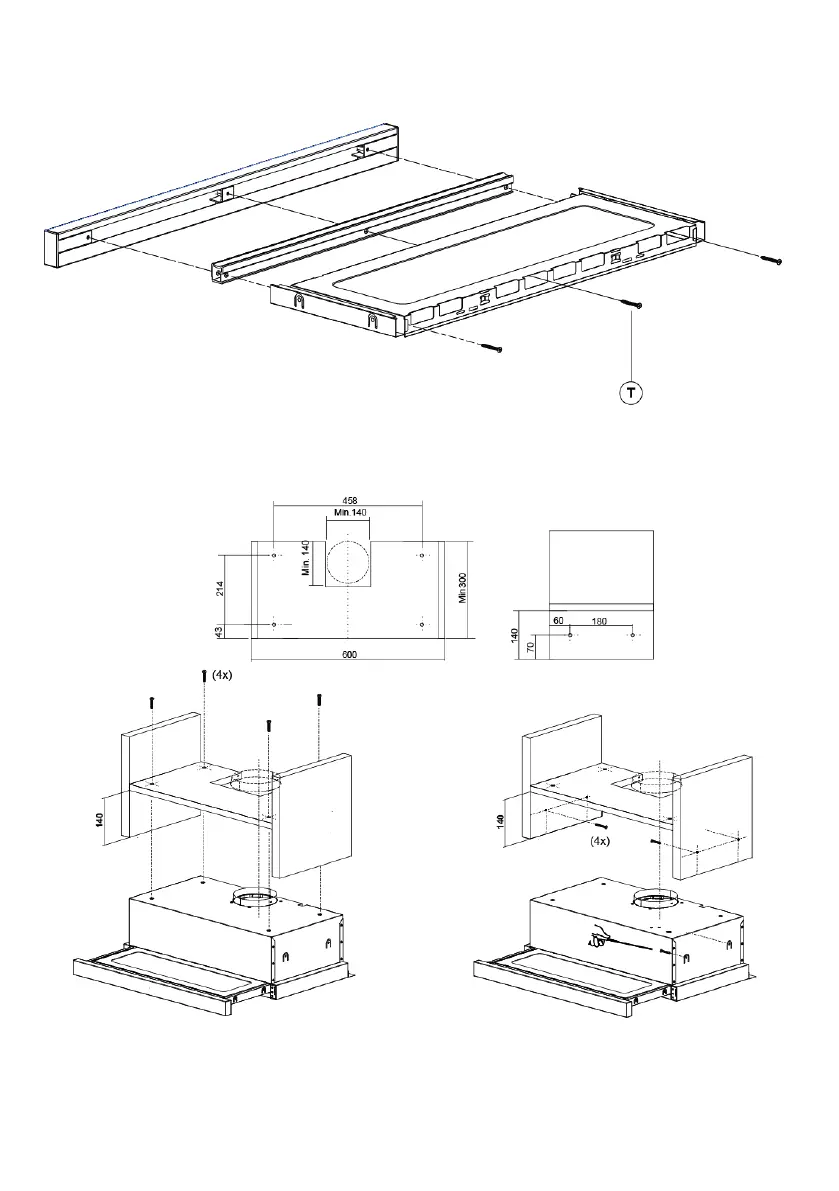 T

458
Min.140
Min.140
214
43
Min.300
600

140
70
60
180

(4x)
140

140
(4x)