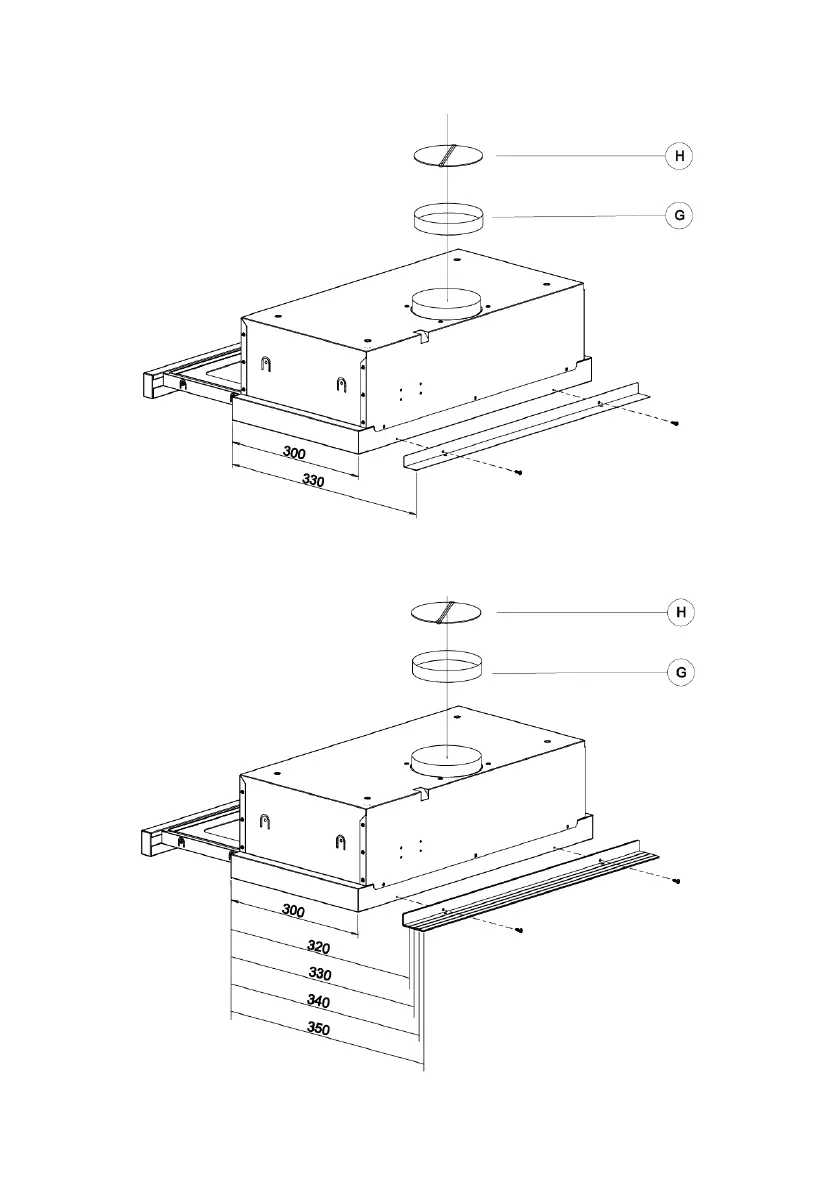 H
G
300
330

H
G
300
320
330
340
350