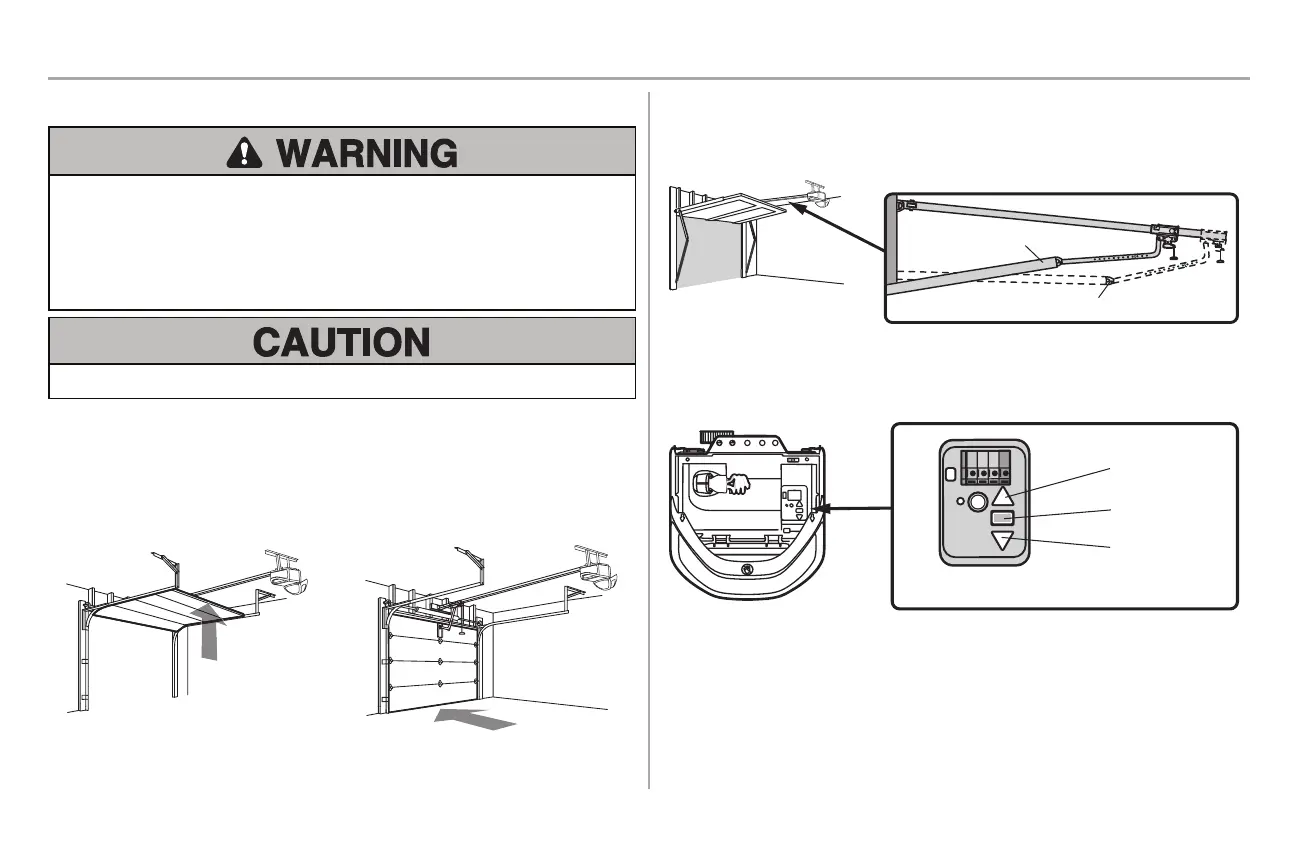 WARNING

CAUTION