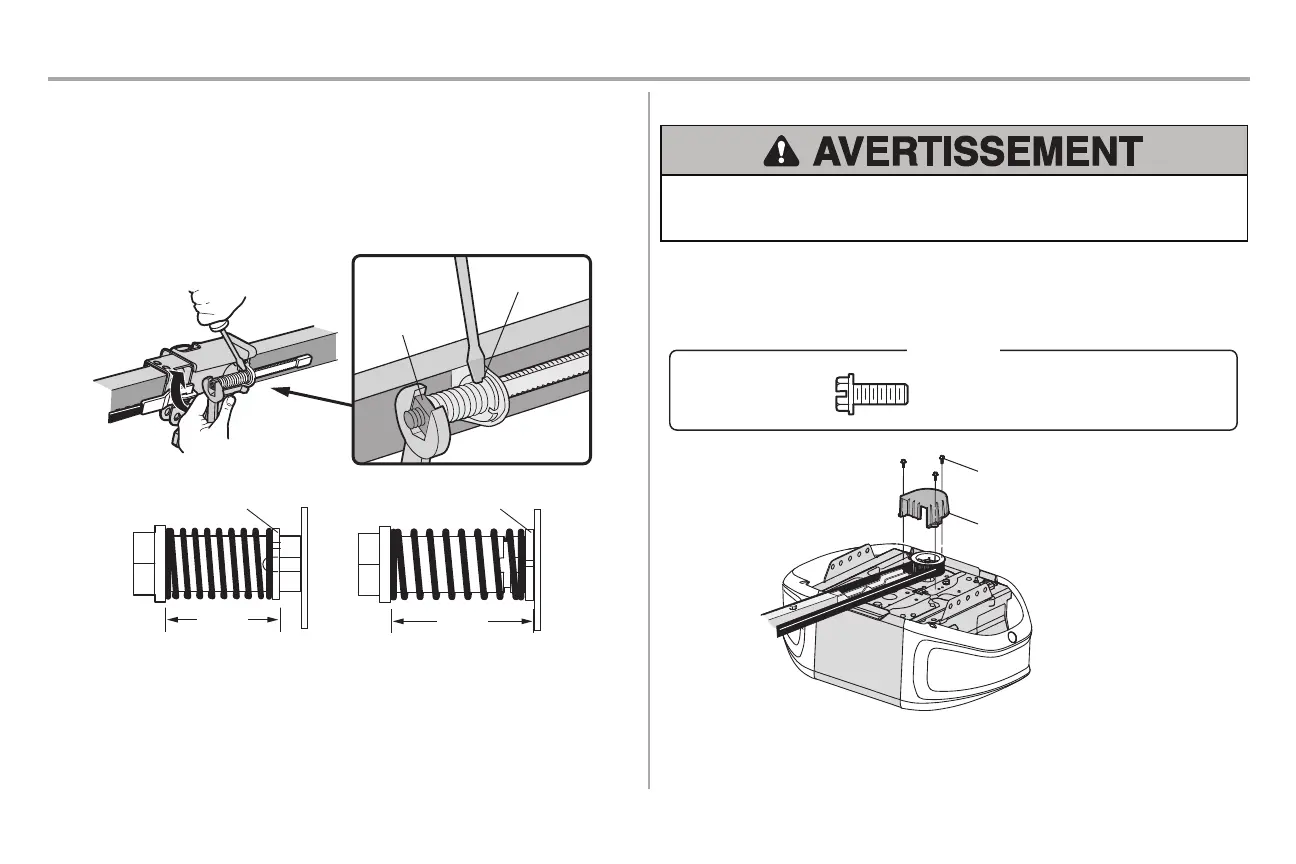 AVERTISSEMENT