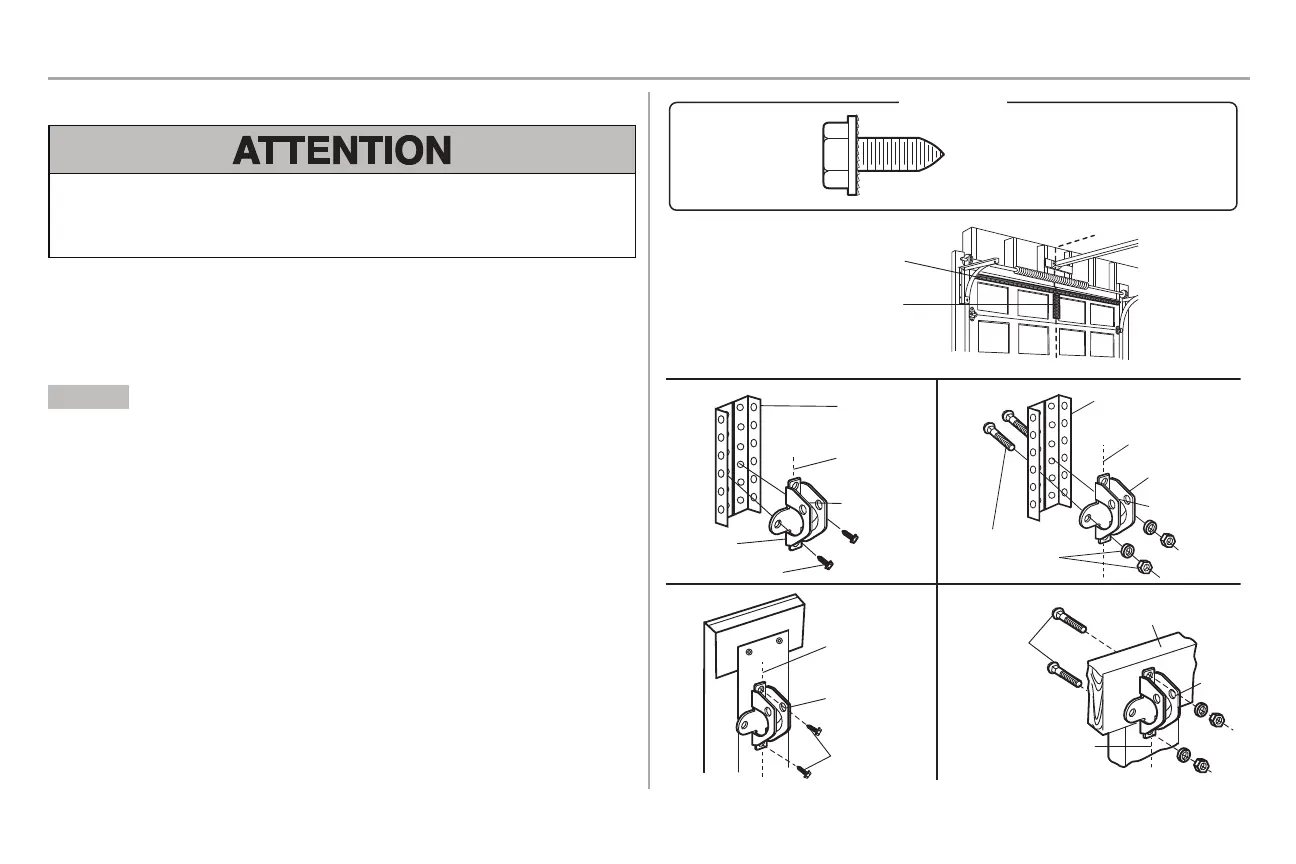 ATTENTION